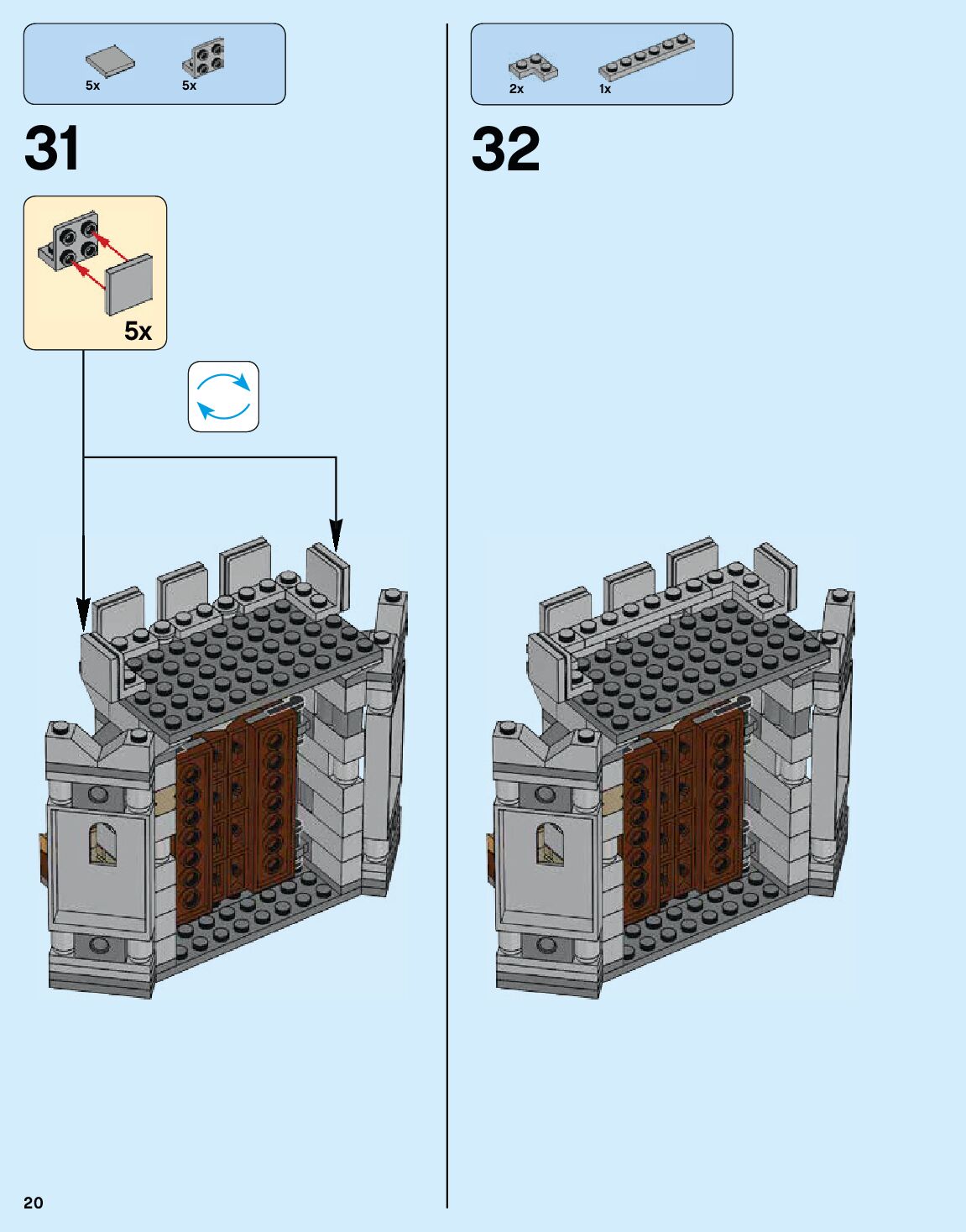 5x 5x

31

5x

2x 1x

32

20