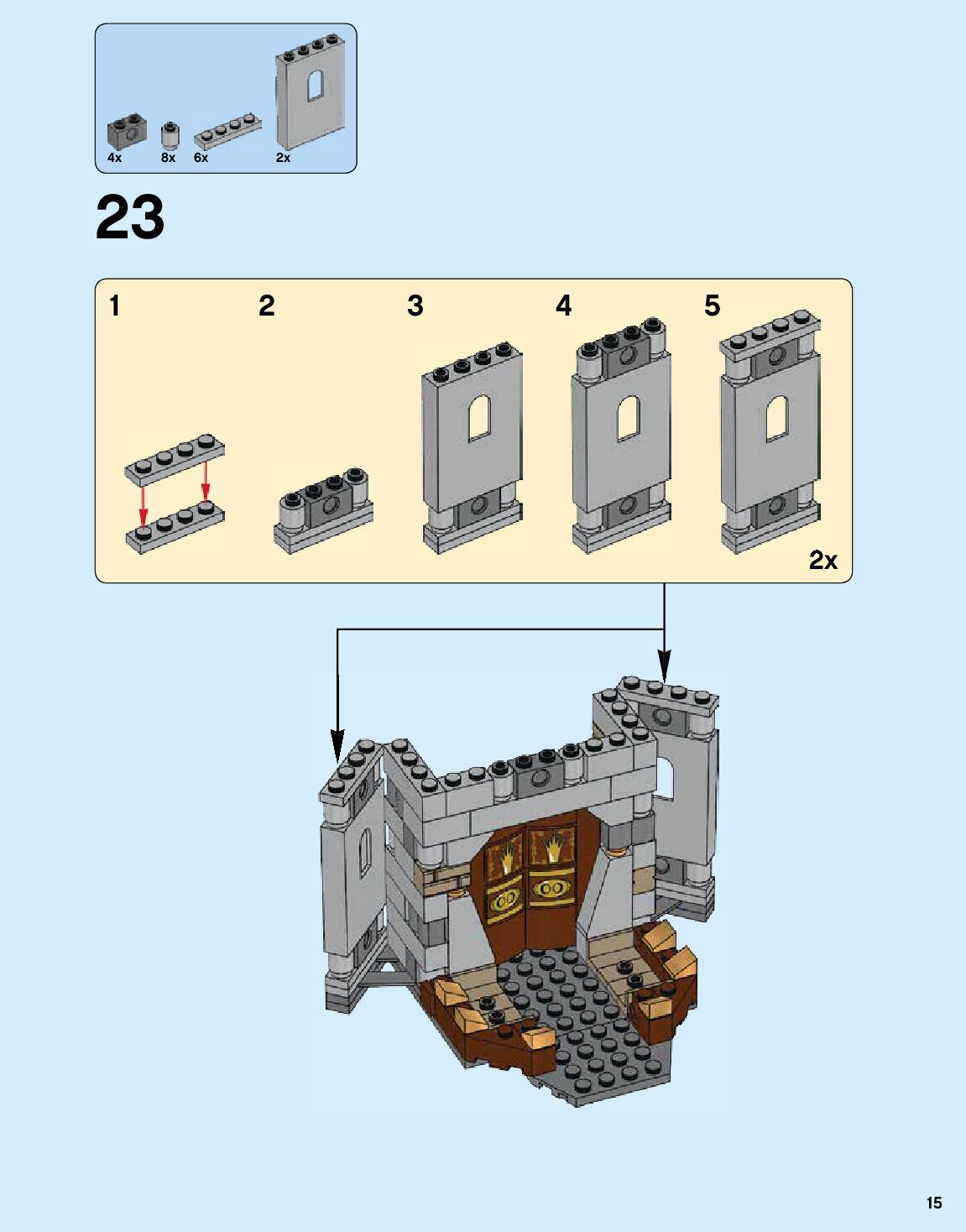 4x 8x 6x 2x

23

1 2 3 4 5

2x

15