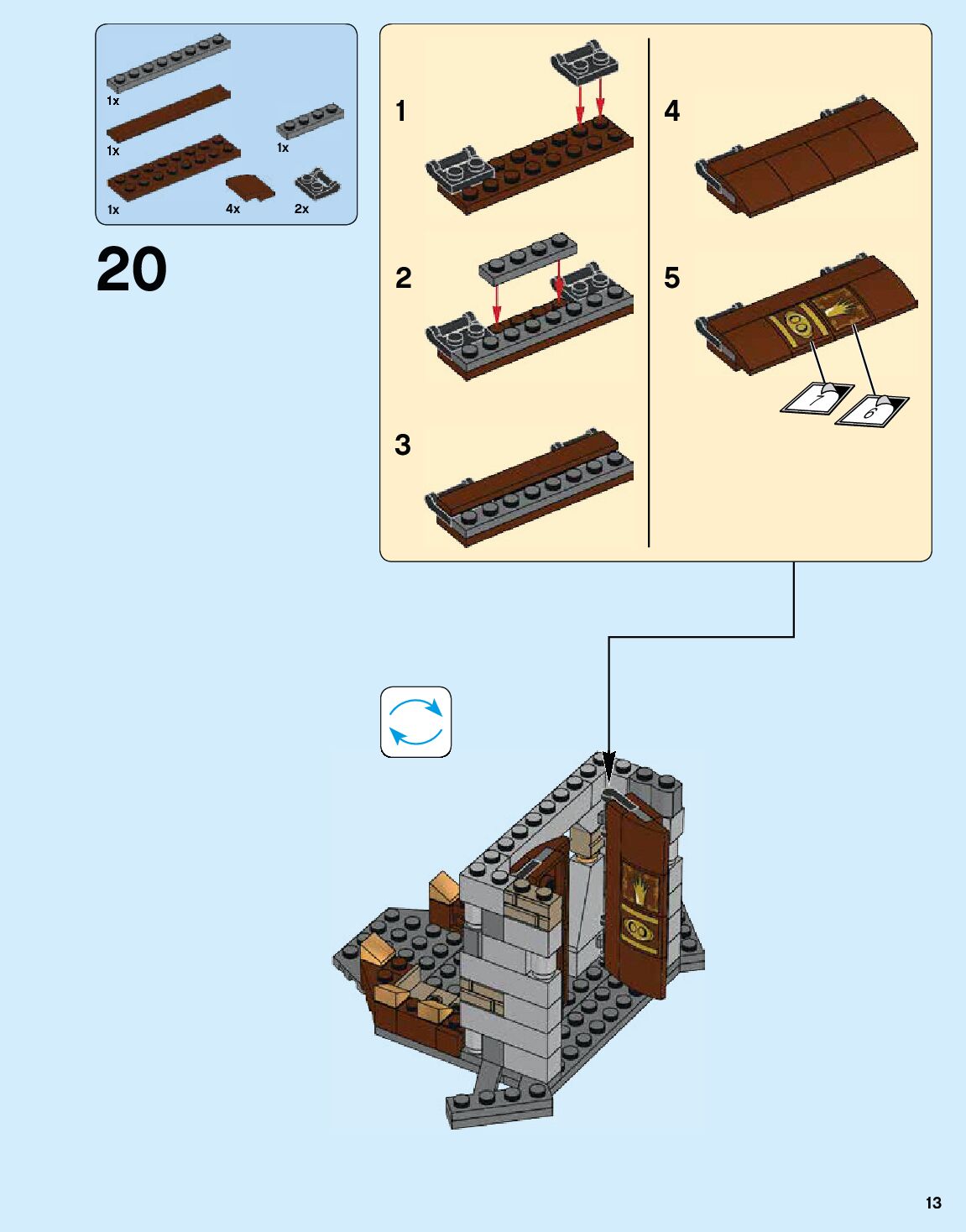 1x
1x
1x
1x
4x
2x

20

1
2
3
4
5

7
6

13