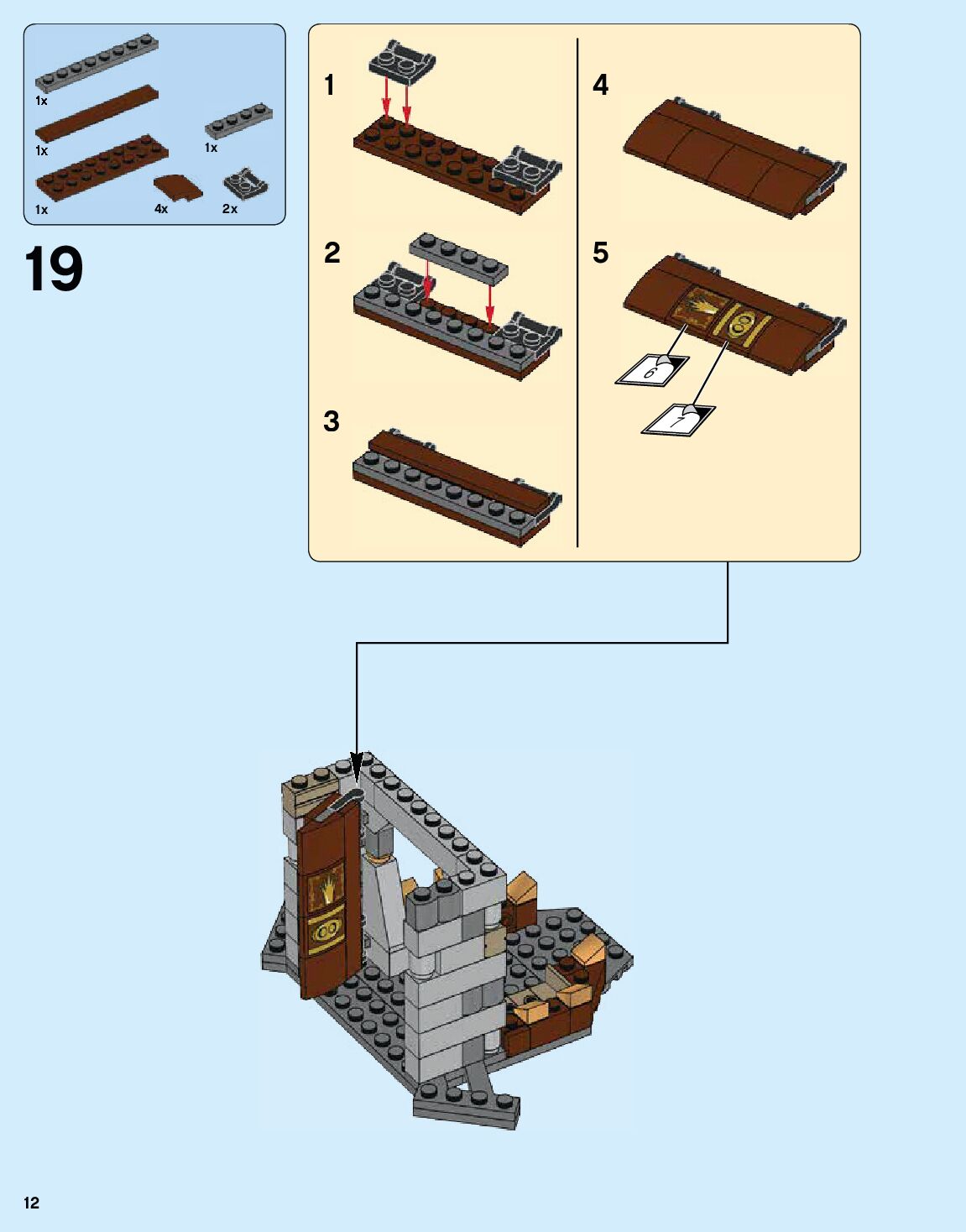 1x

1x

1x

1x

4x

2x

19

1

2

3

4

5

6

7

12