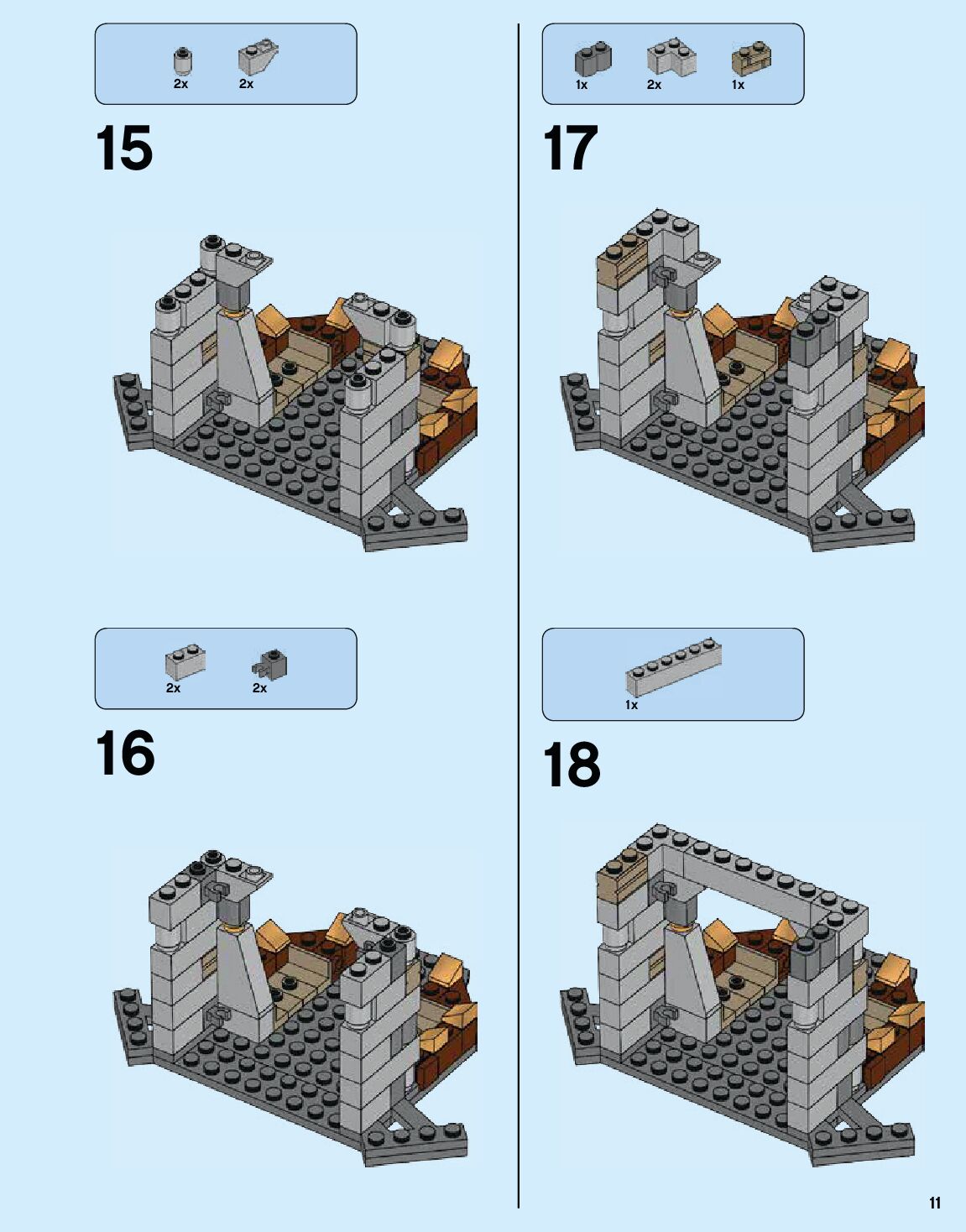 2x 2x

15

2x 2x

16

1x 2x 1x

17

1x

18

11