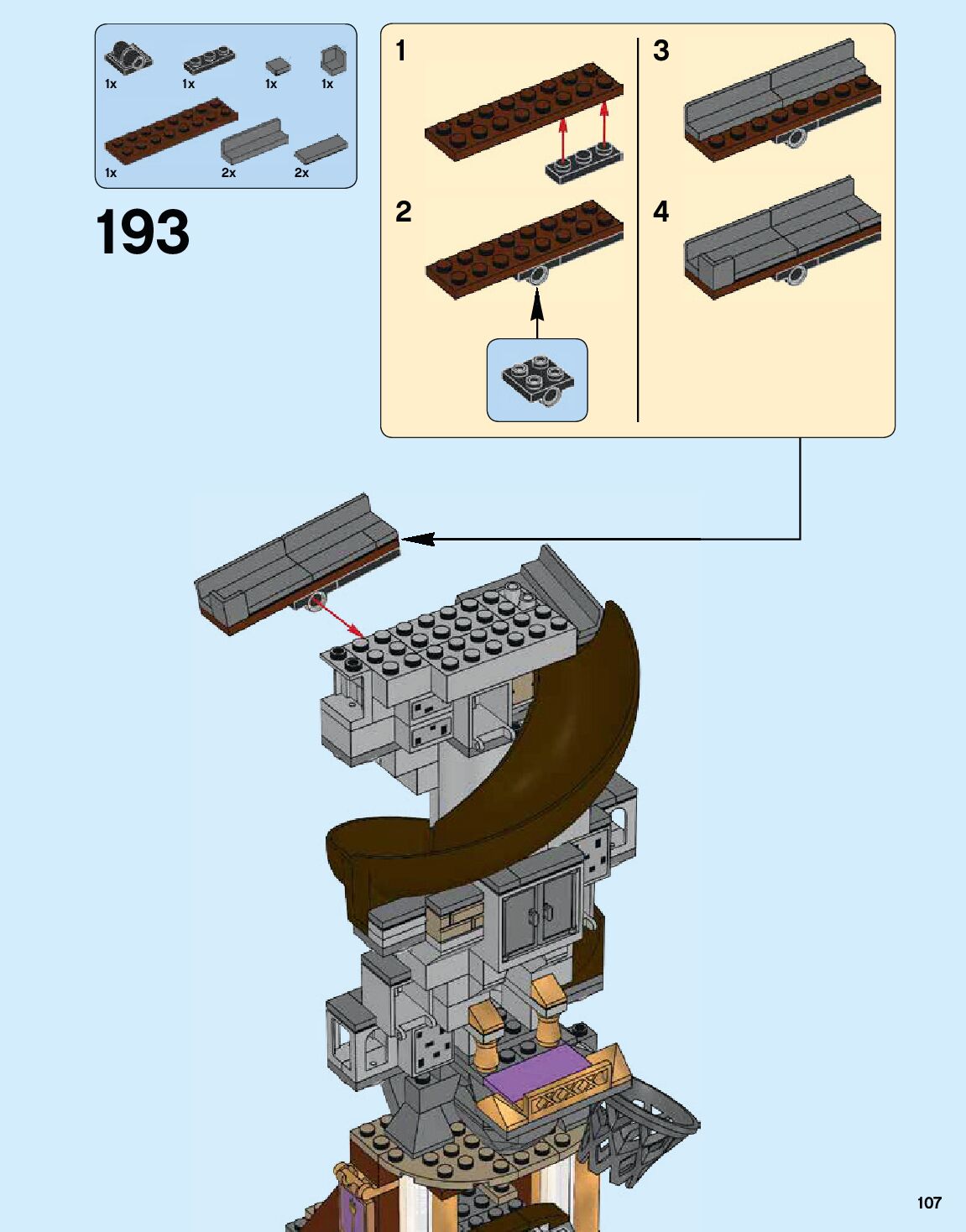 1x 1x 1x 1x
1x 2x 2x

193

1

2

3

4

107