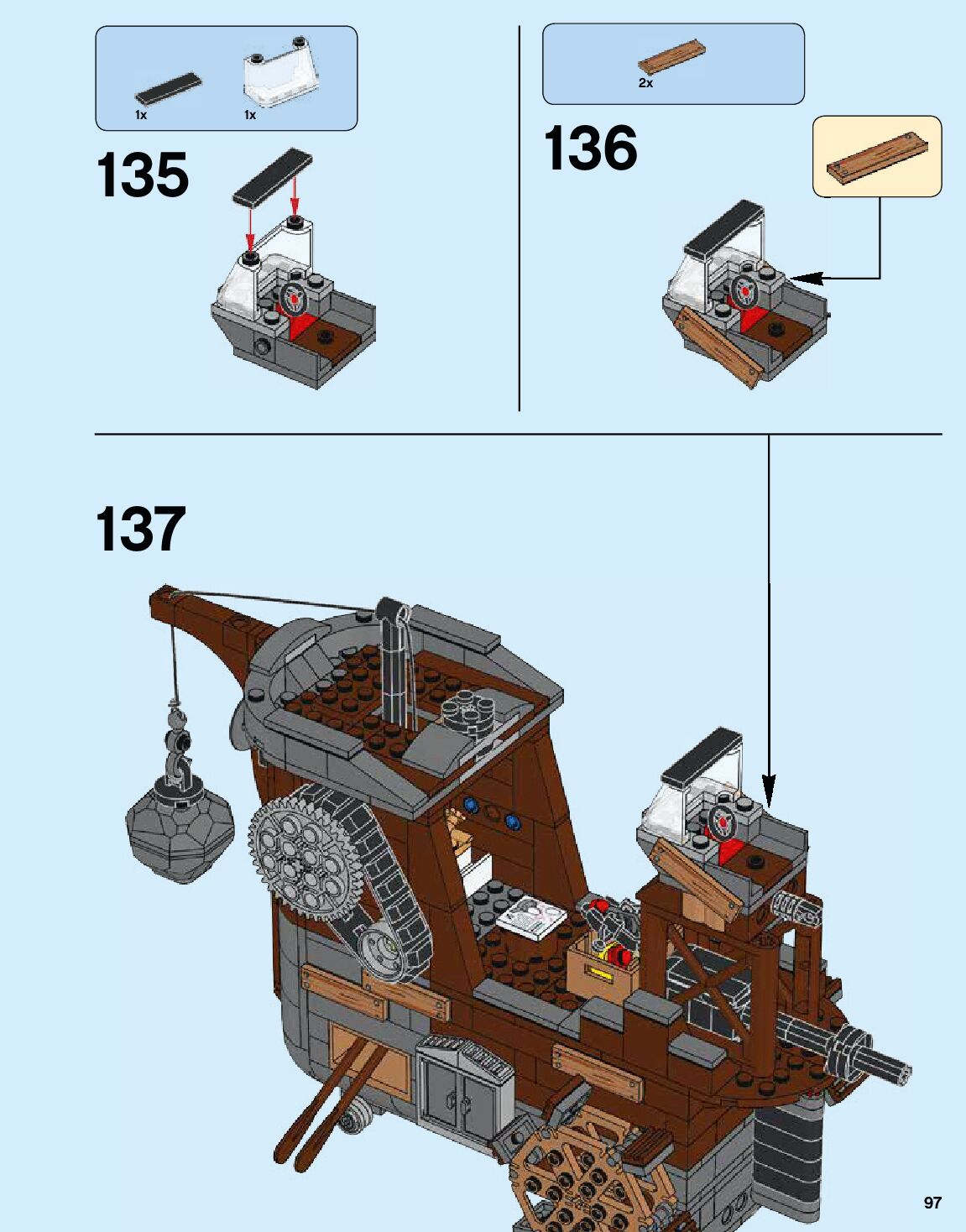 1x 1x

135

2x

136

137

97