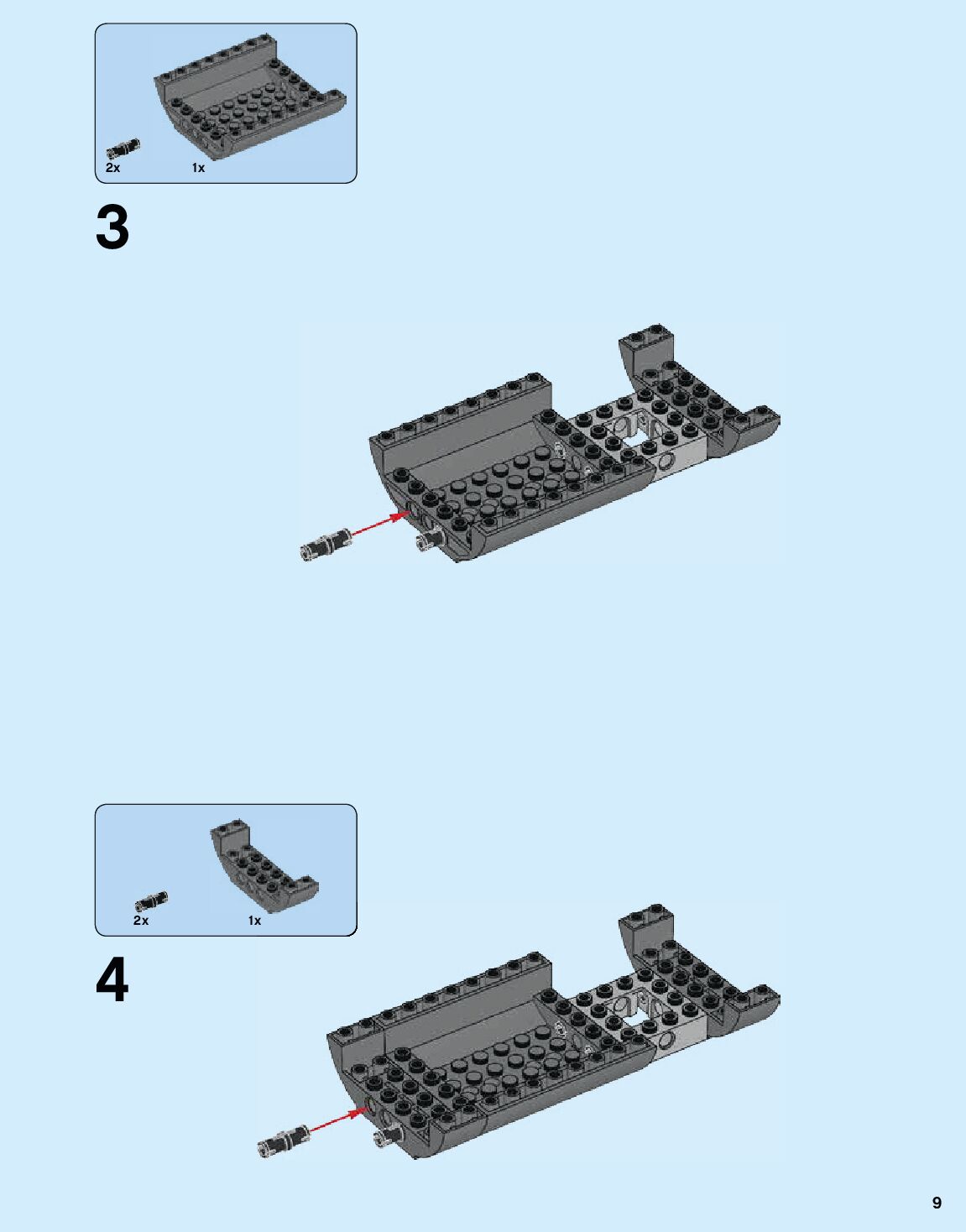 2x
1x

3

2x
1x

4

9