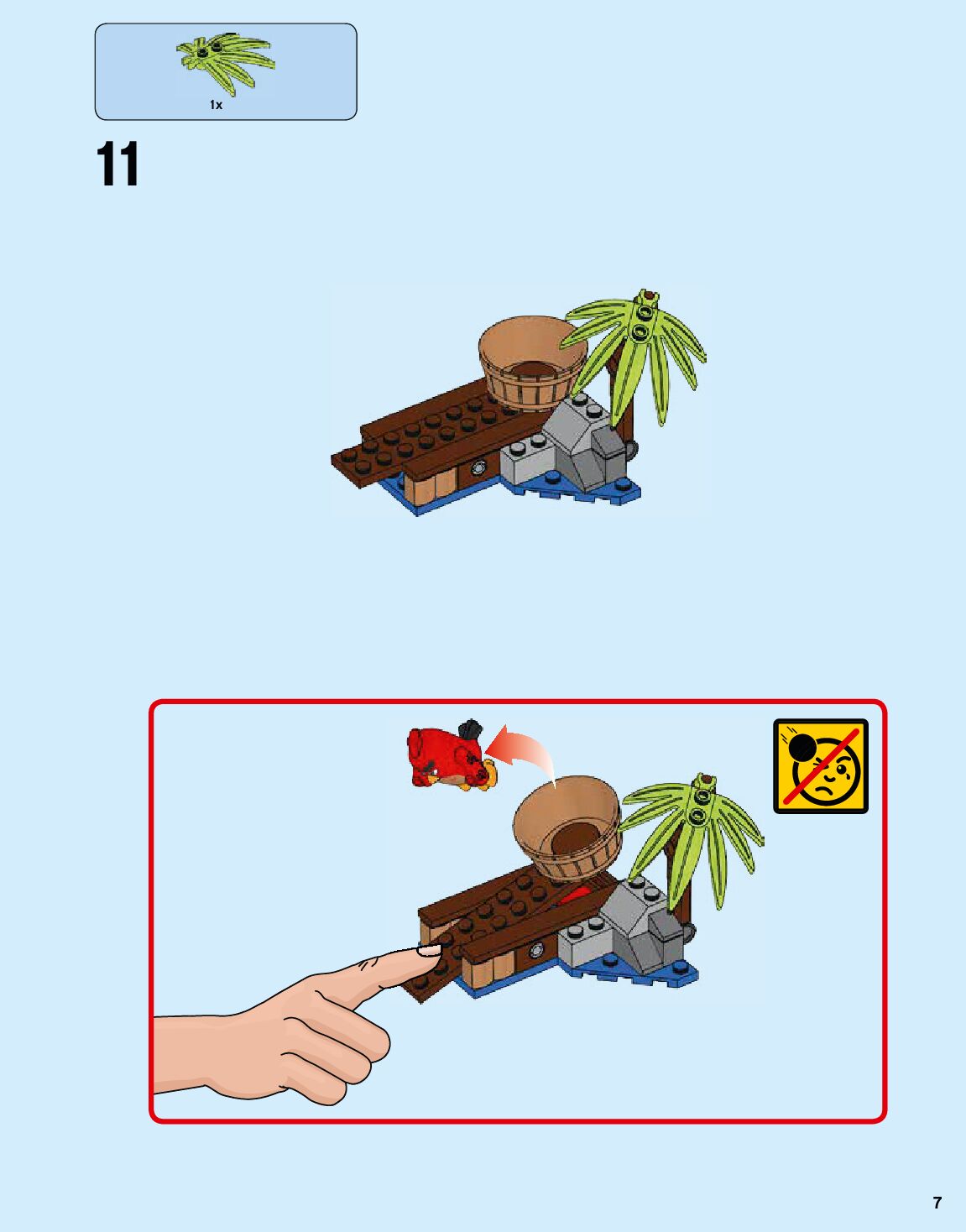 1x

11

7