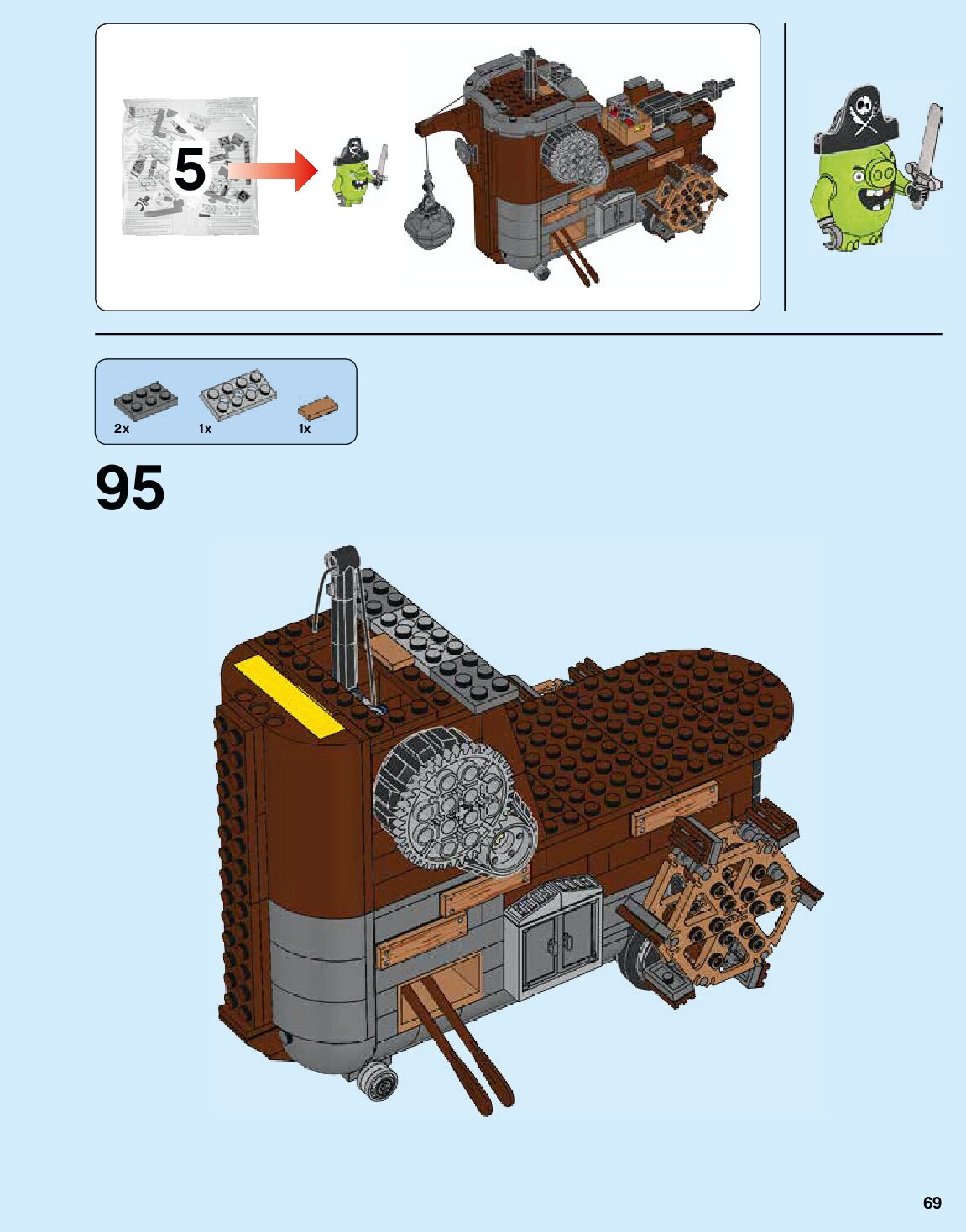 5

2x

1x

1x

95

69