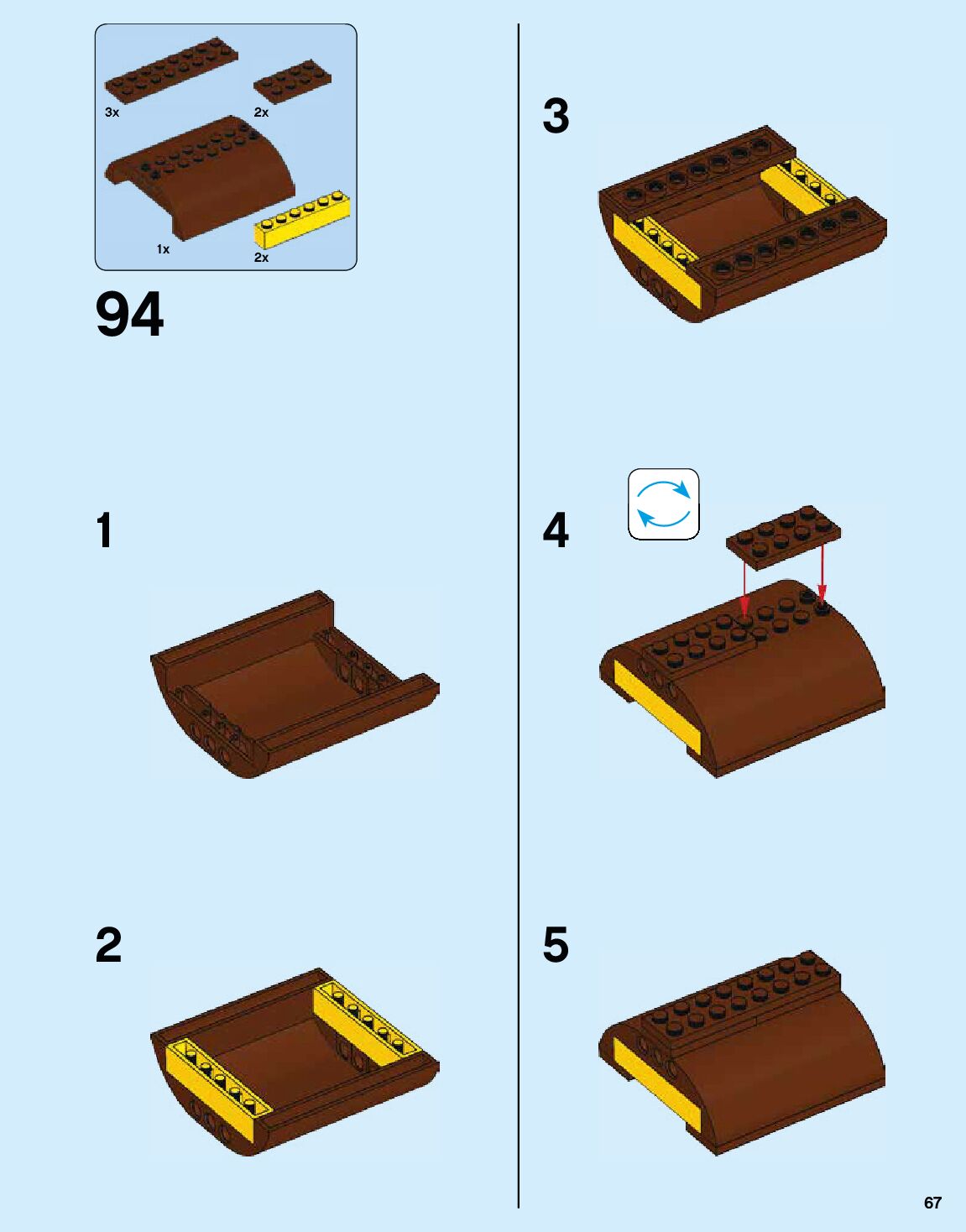 3x
2x
1x
2x

94

1

2

3

4

5

67