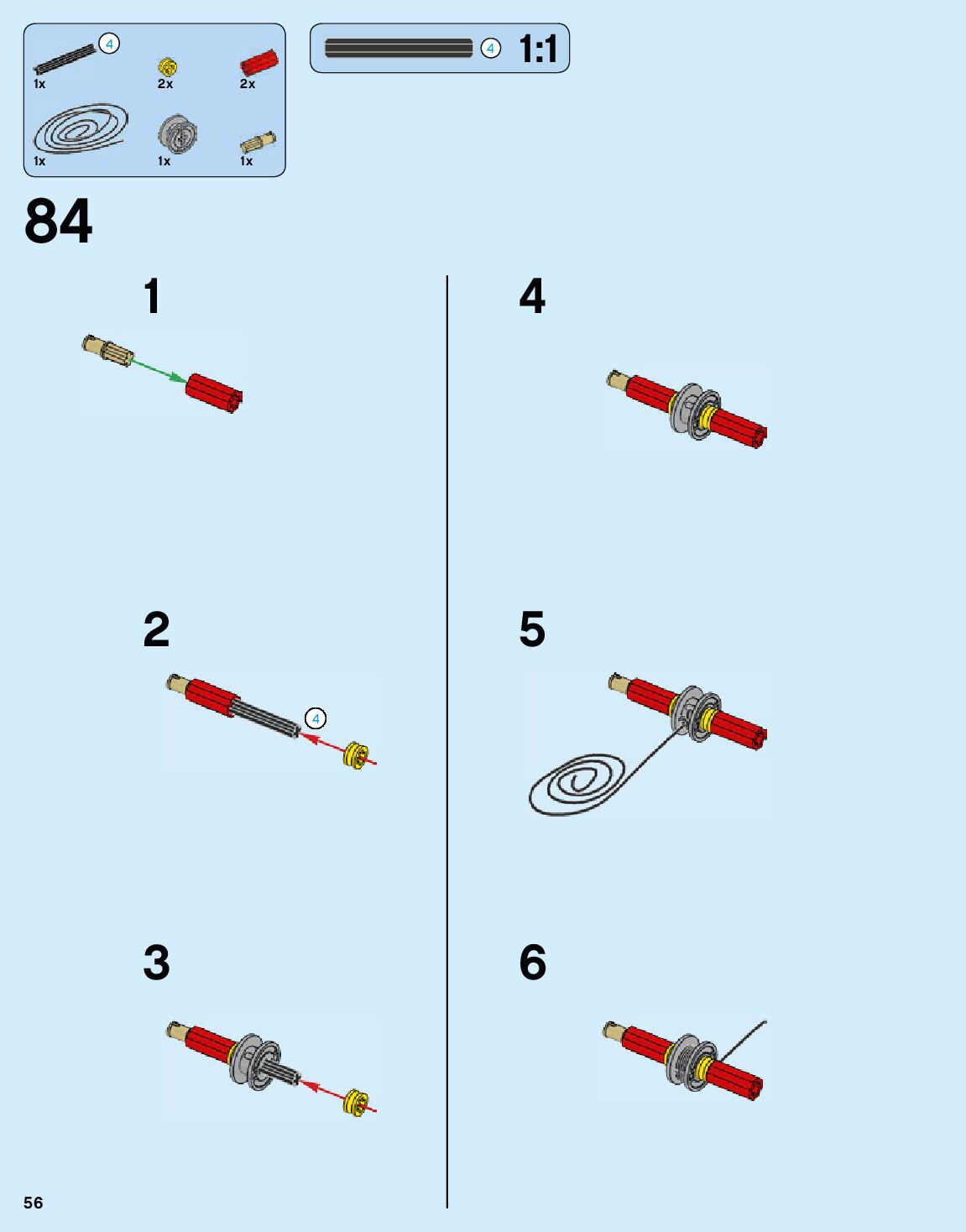 4
1x
2x
2x
1x
1x
1x

4 1:1

84

1

2

4

3

4

5

6

56