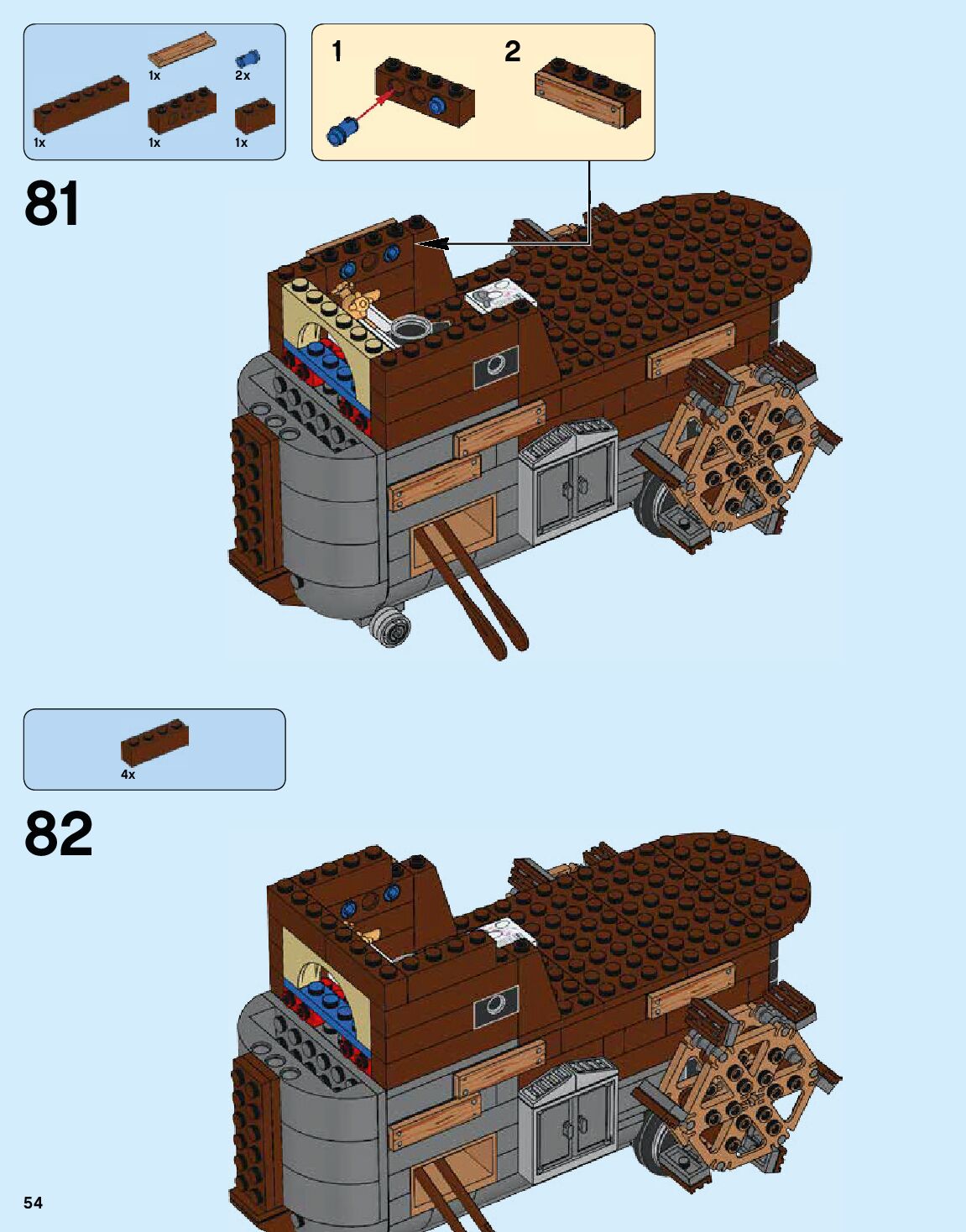 1x
2x
1x
1x
1x

1
2

81

4x

82

54