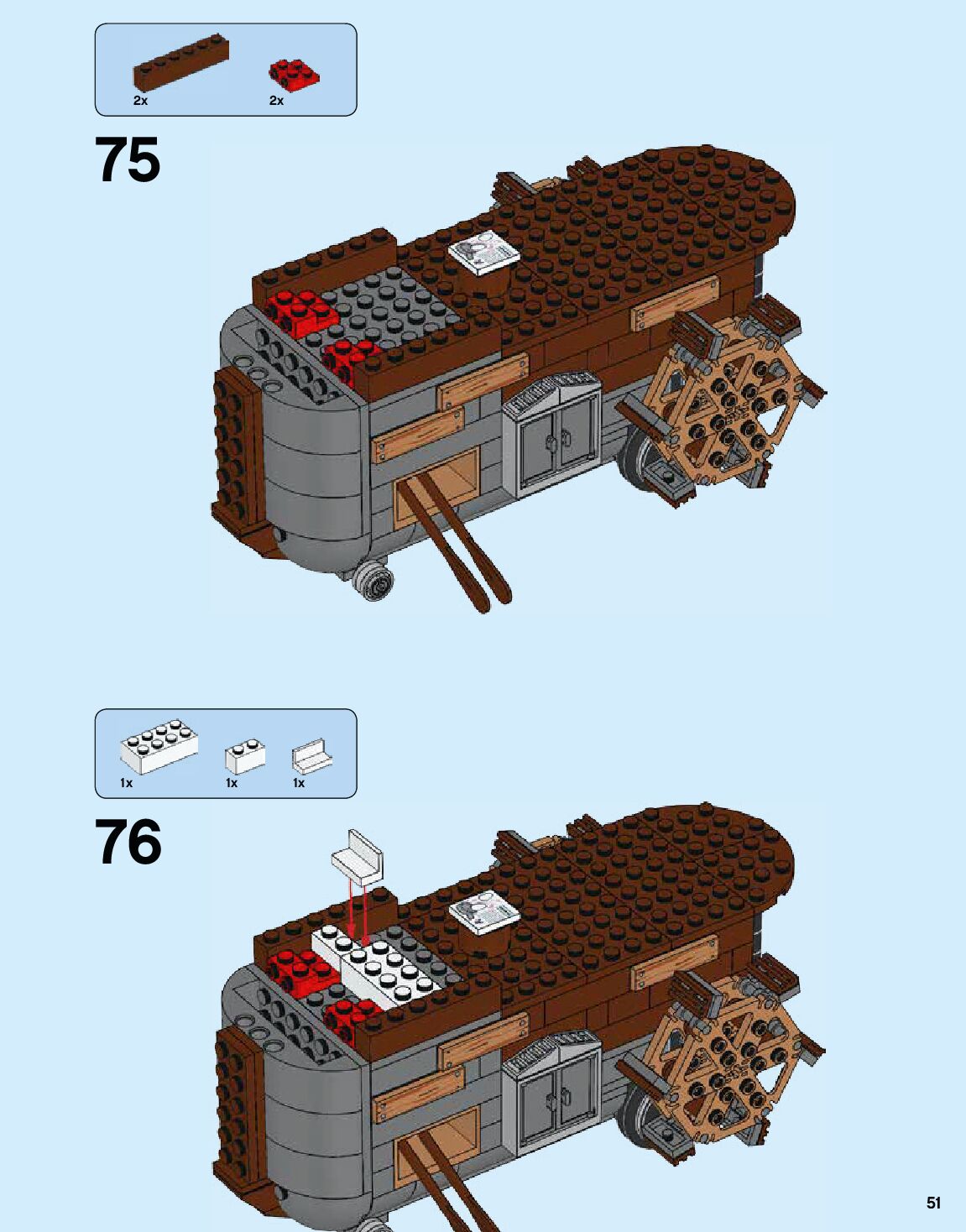 2x
2x

75

1x
1x
1x

76

51