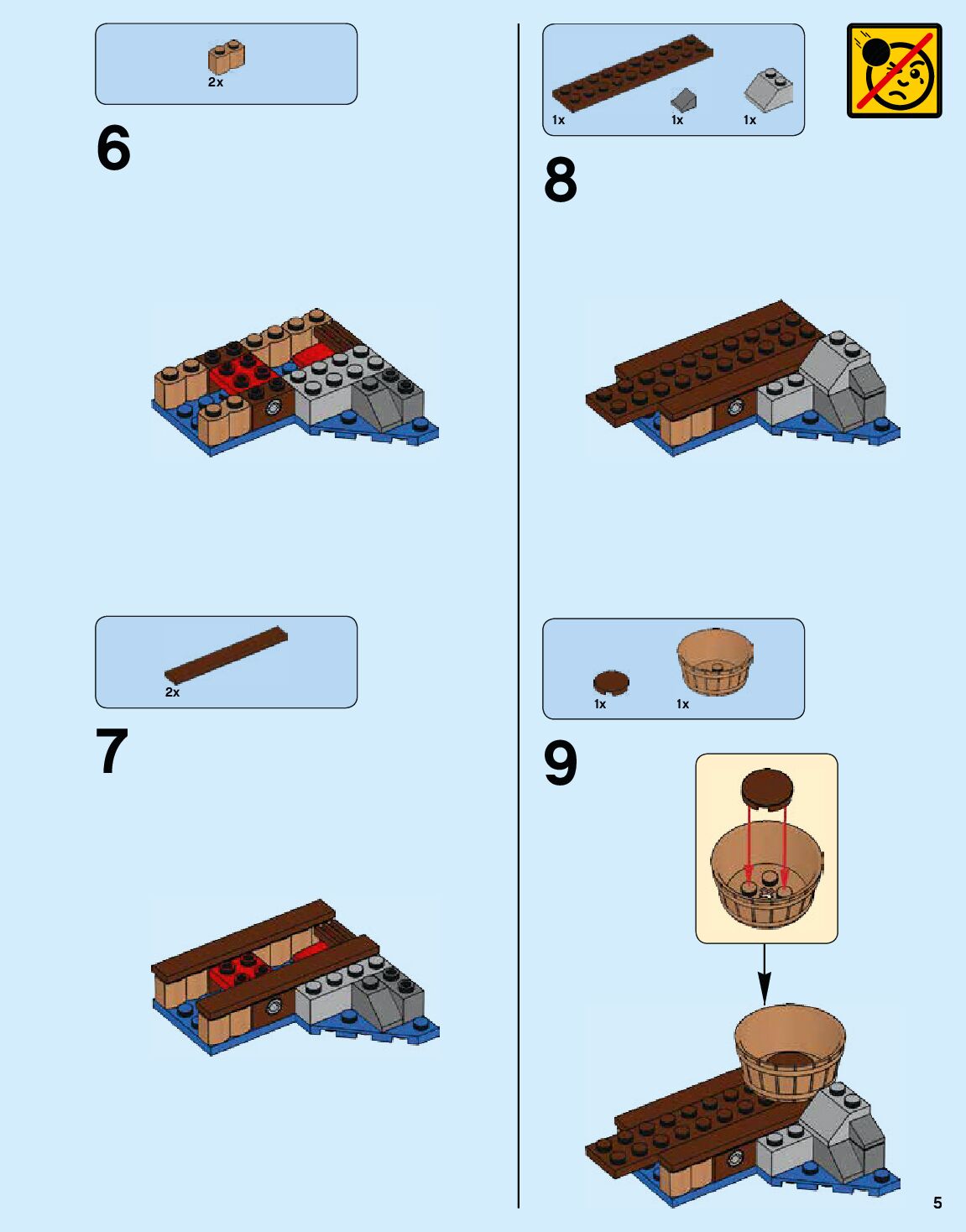 2x

6

2x

7

1x 1x 1x

8

1x 1x

9

5