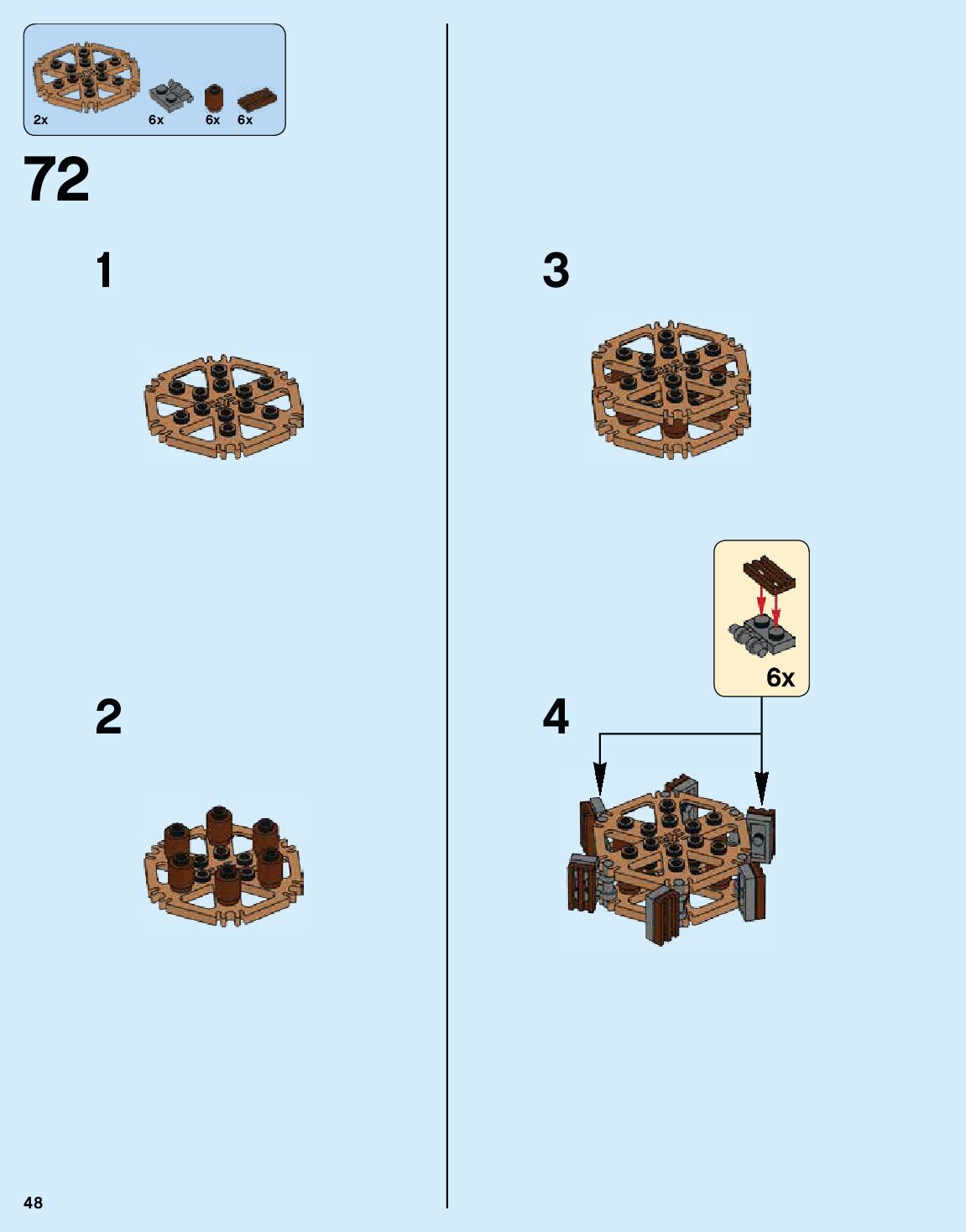 2x 6x 6x 6x

72

1

2

3

6x

4

48