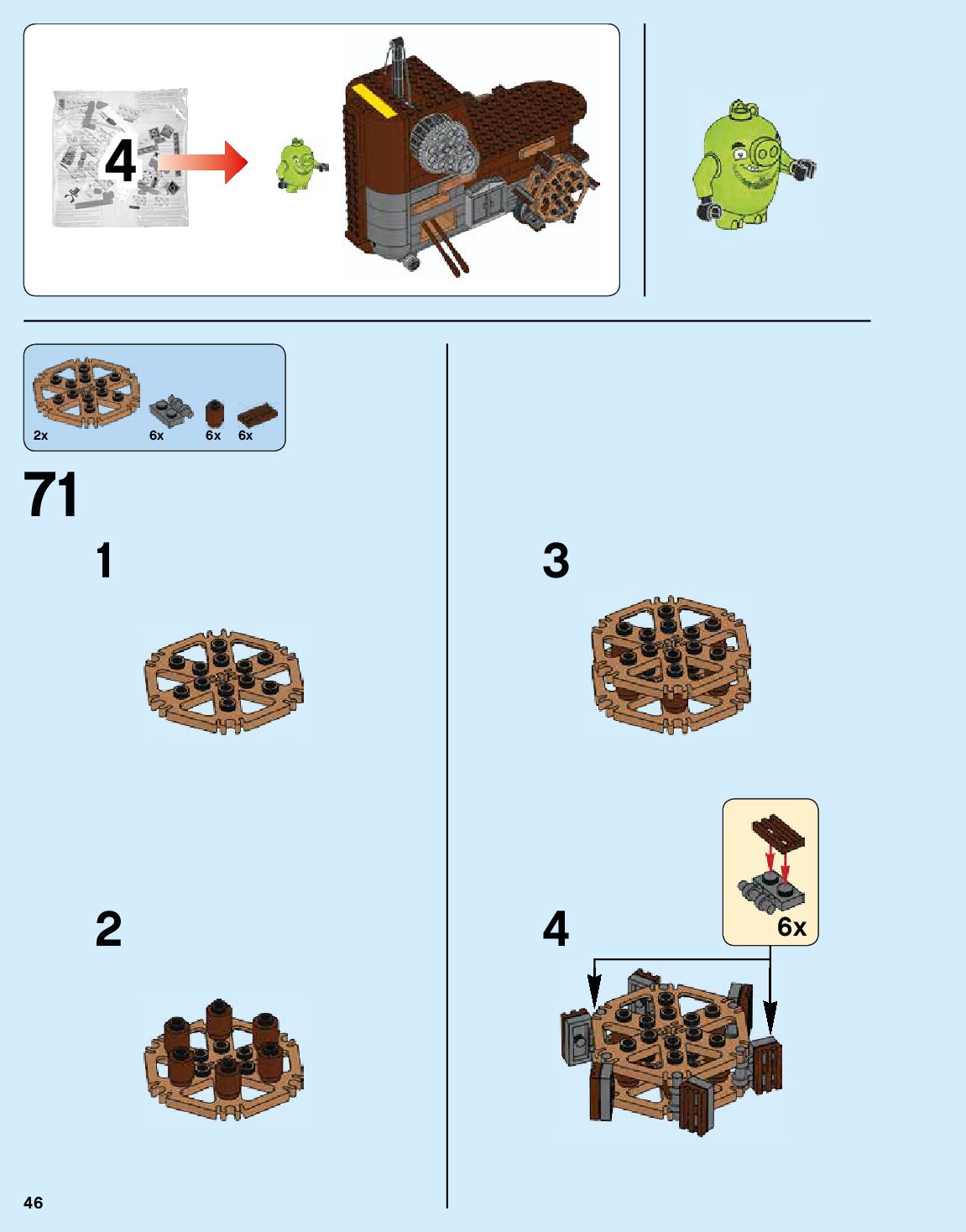 4

2x 6x 6x 6x

71

1

2

3

4

6x

46