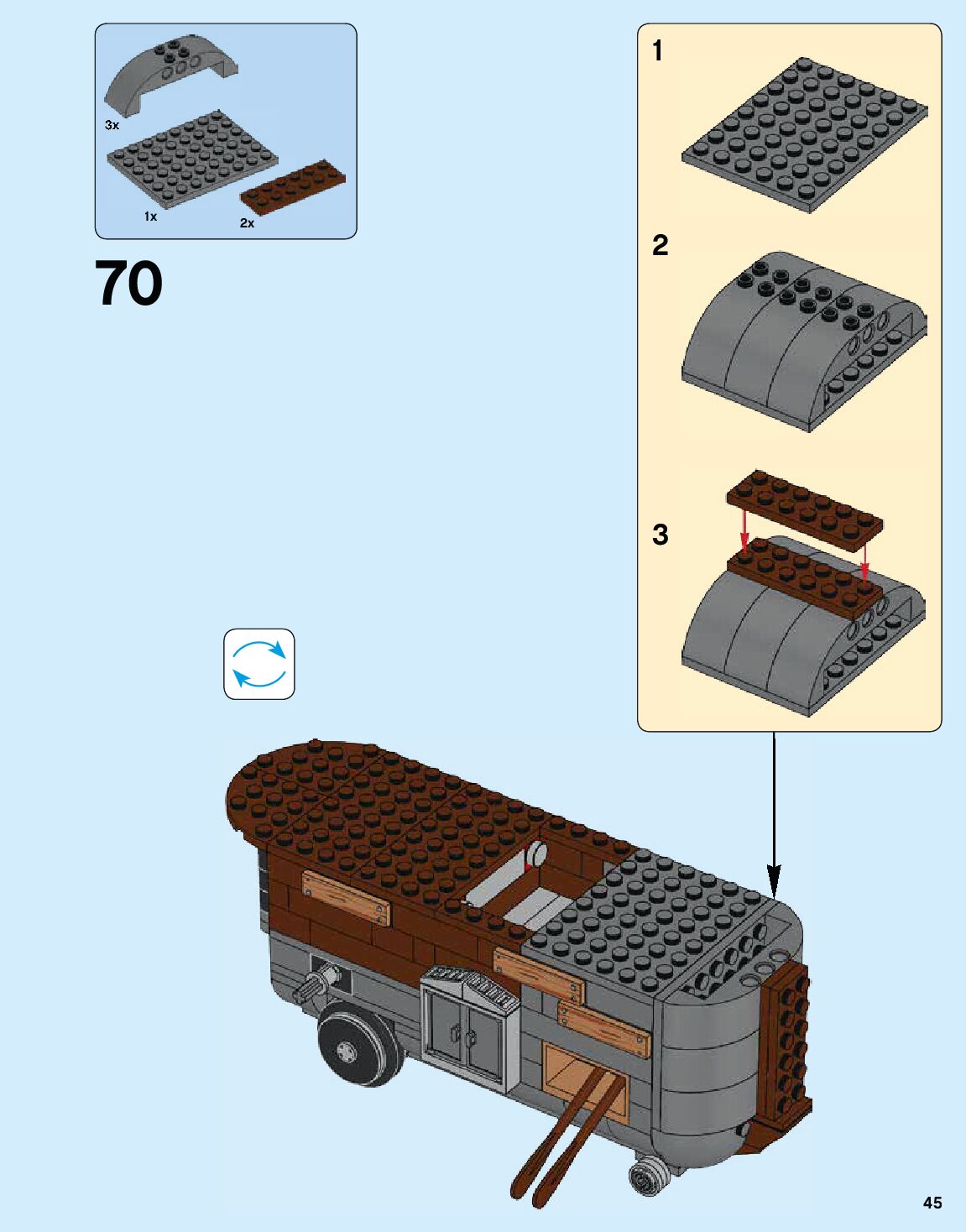 3x

1x

2x

70

1

2

3

45