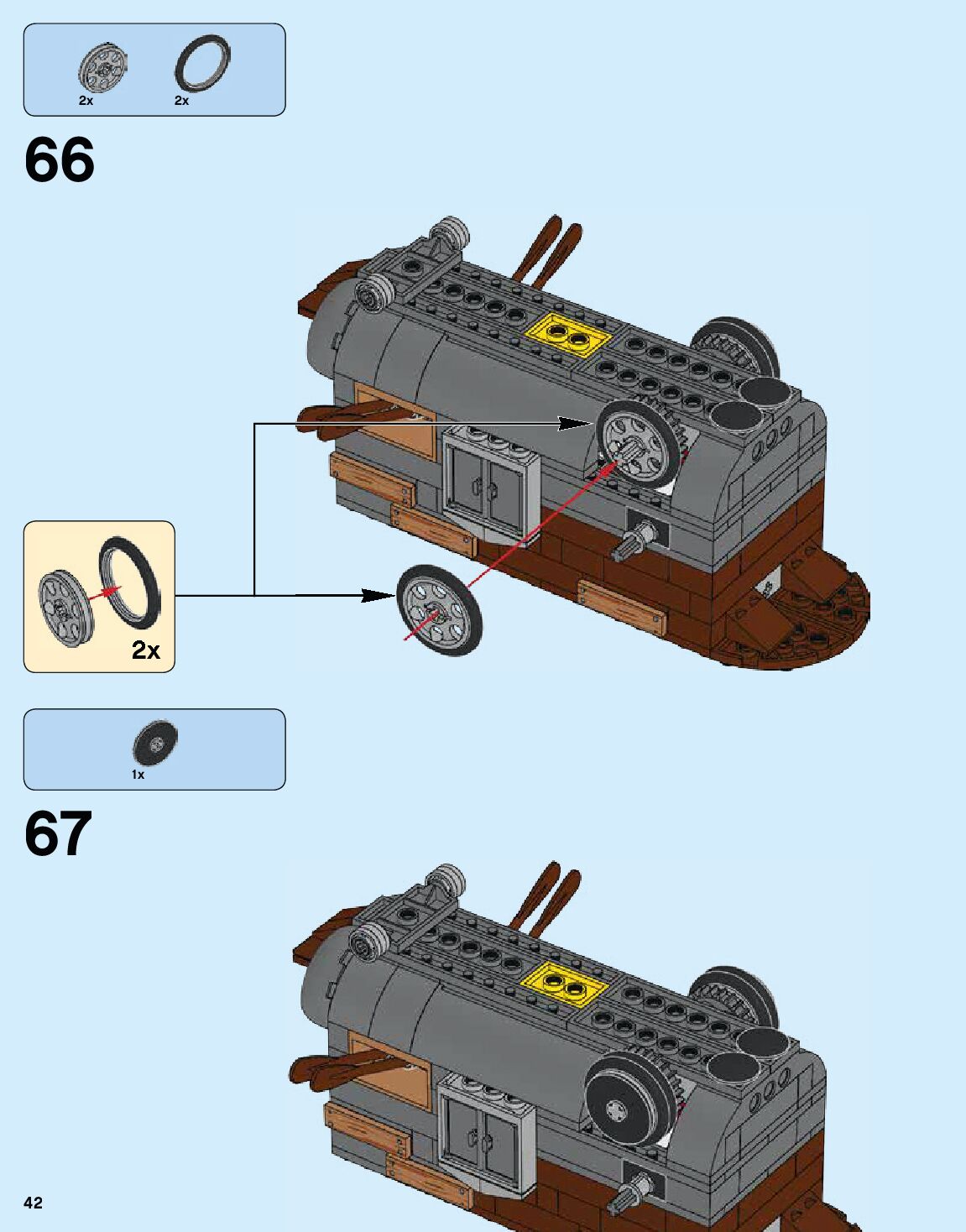 2x 2x

66

2x

1x

67

42