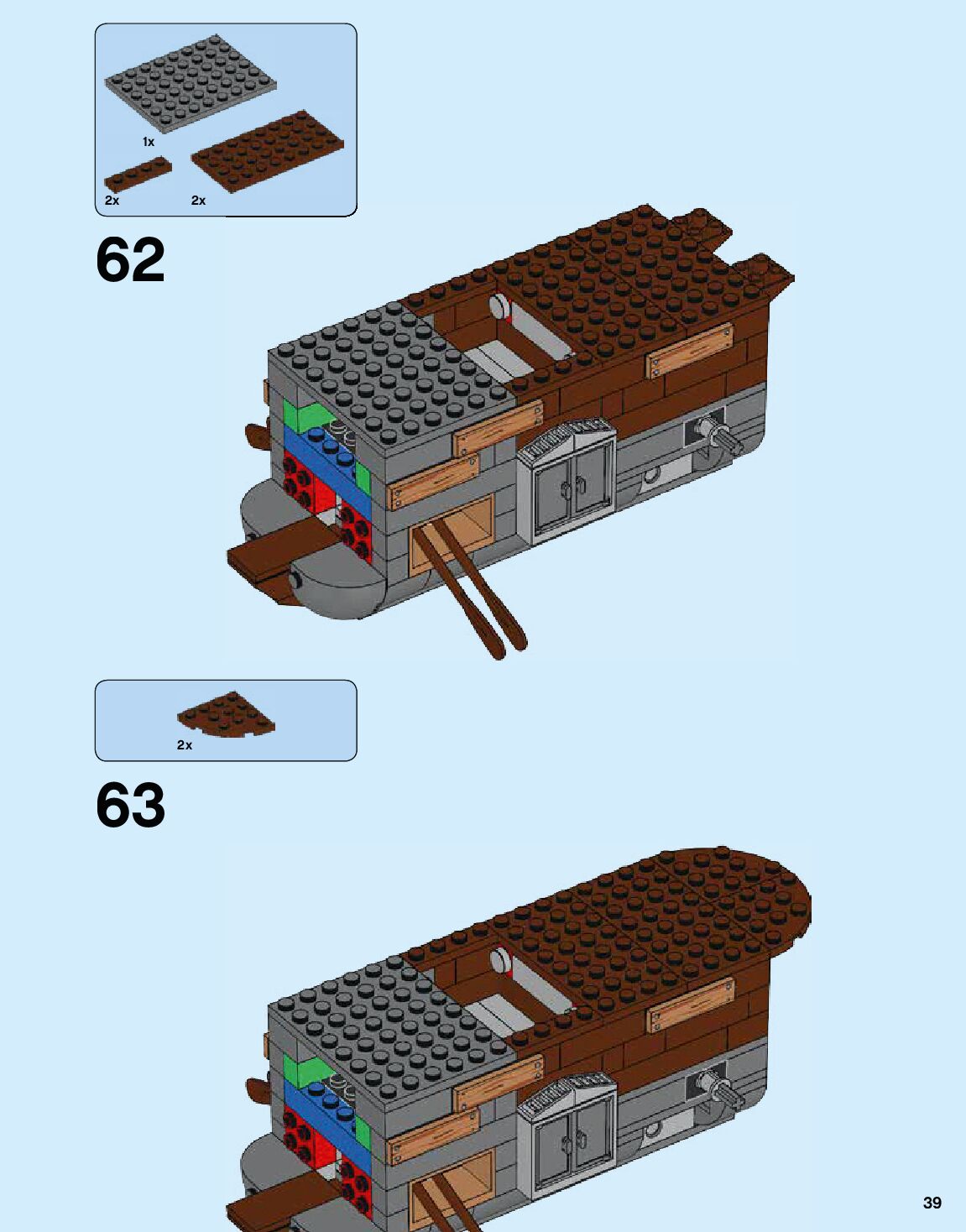 1x

2x

2x

62

2x

63

39