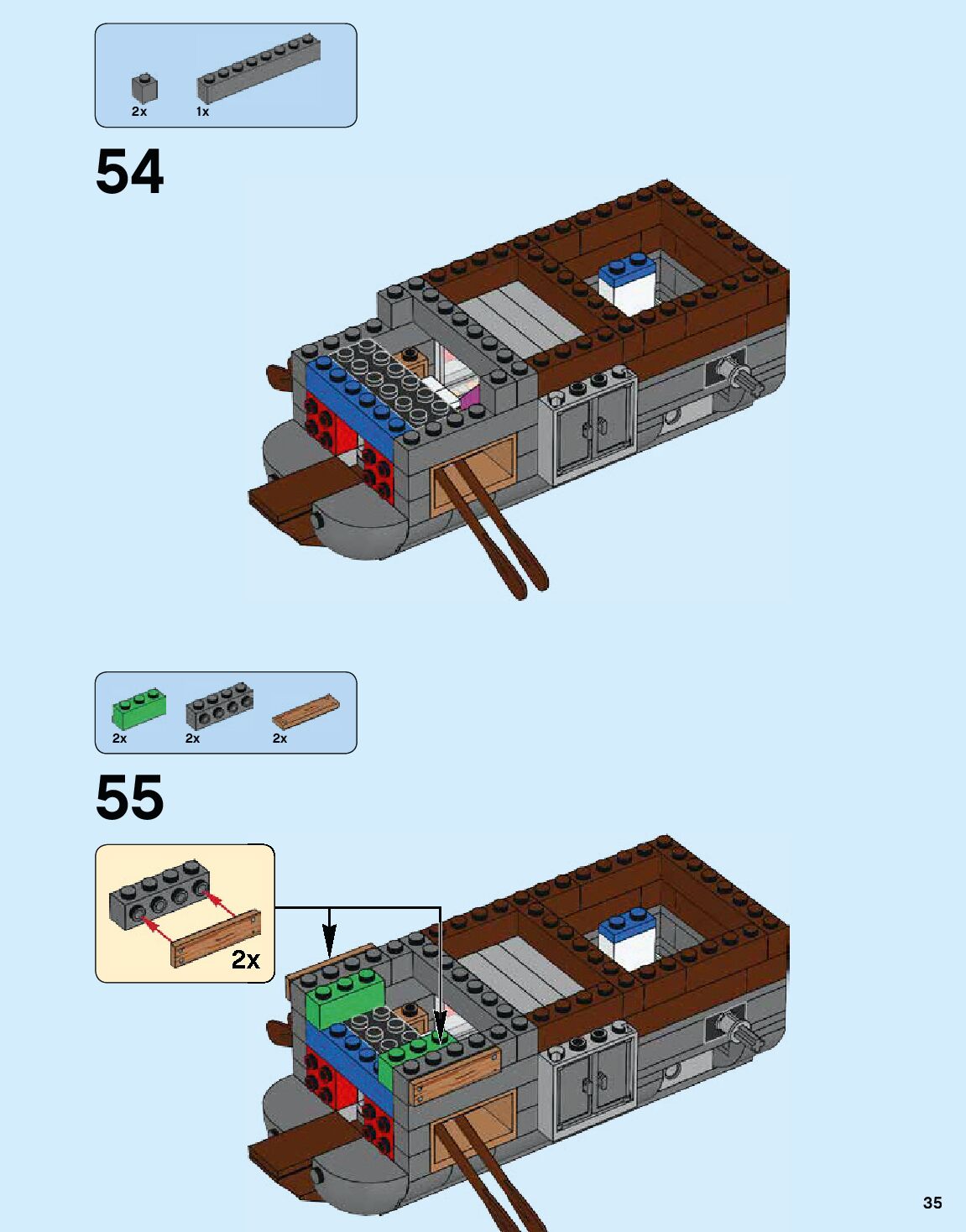 2x 1x

54

2x 2x 2x

55

2x

35