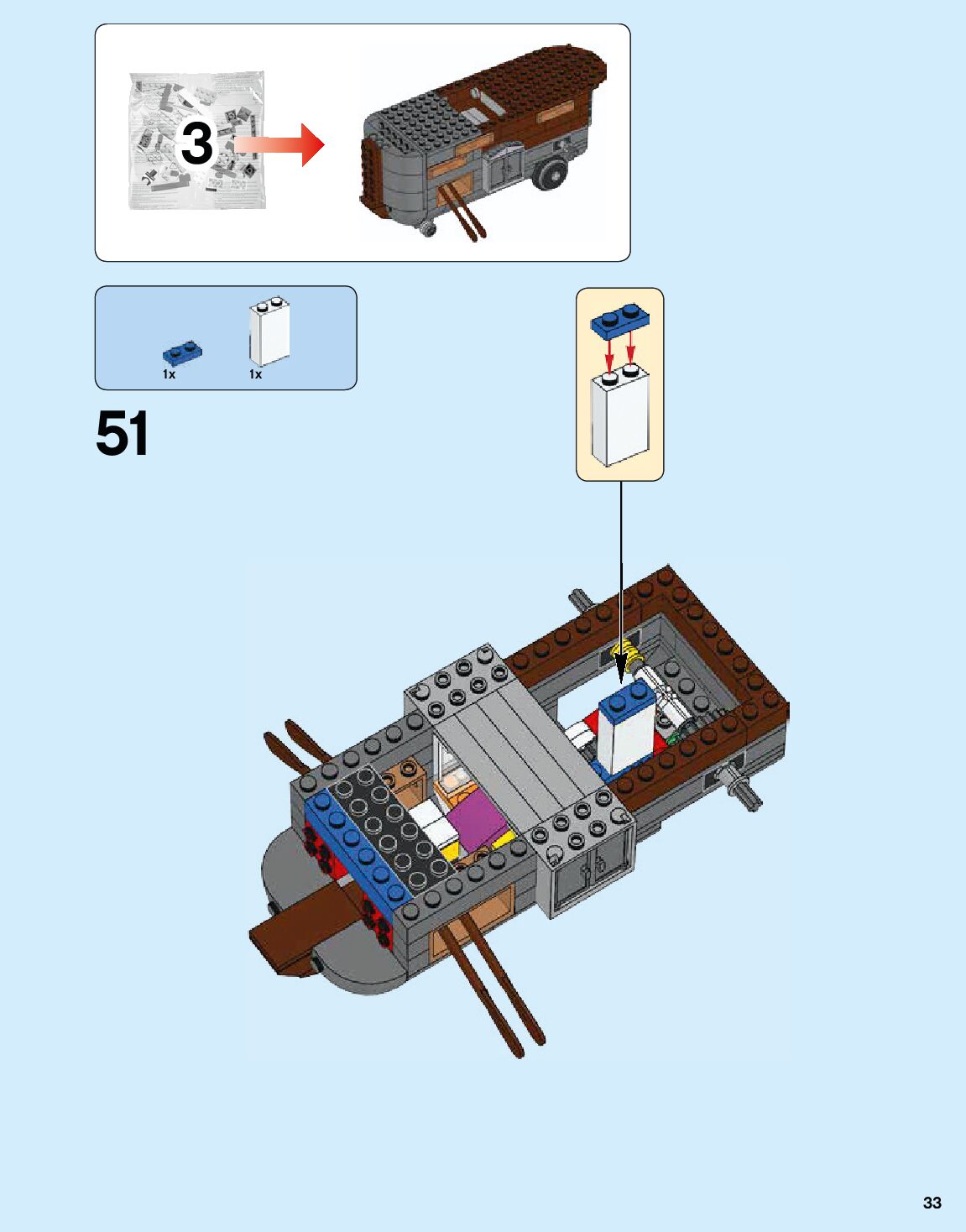 3

1x

1x

51

33