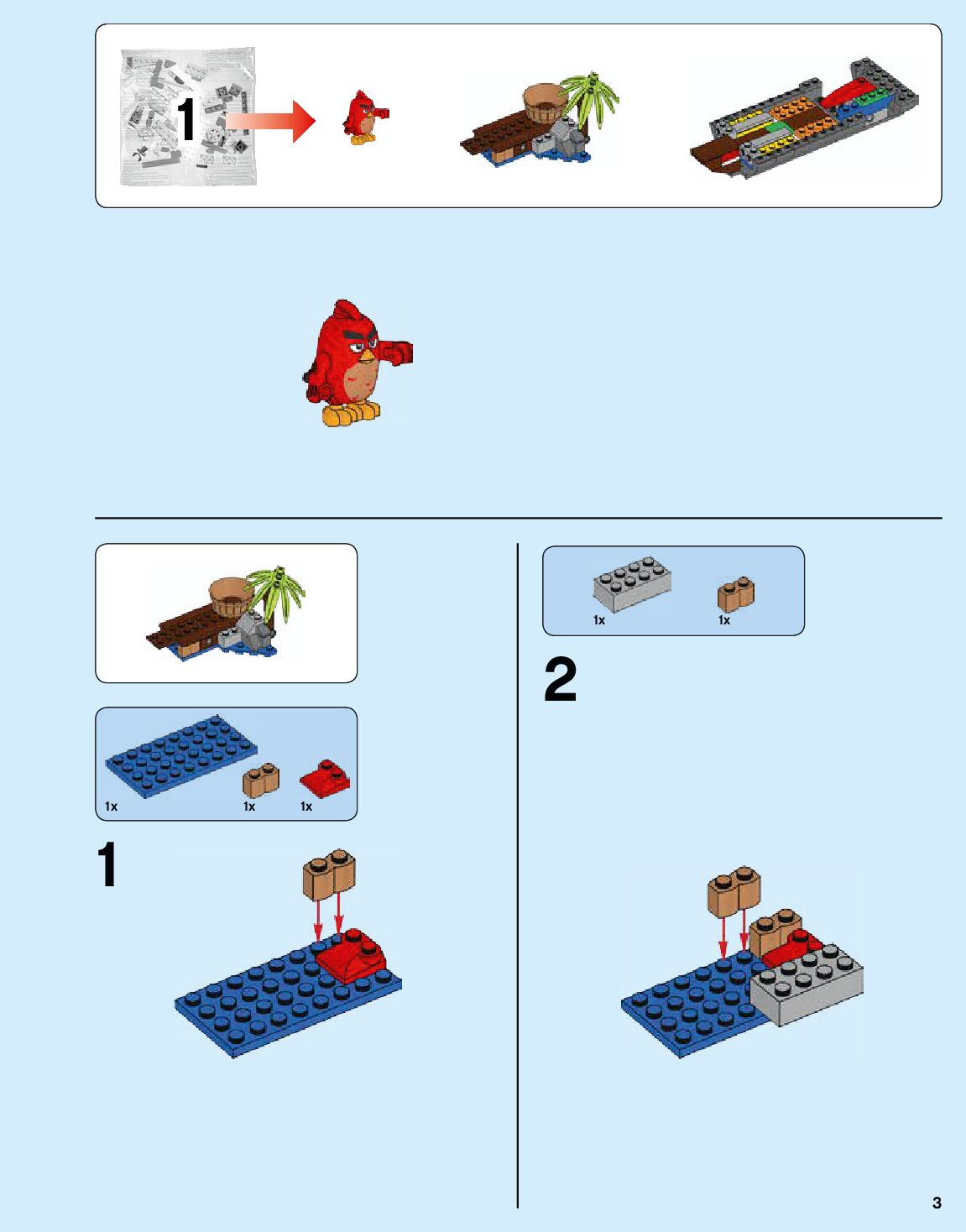 1

1x 1x 1x

1

1x 1x

2

3