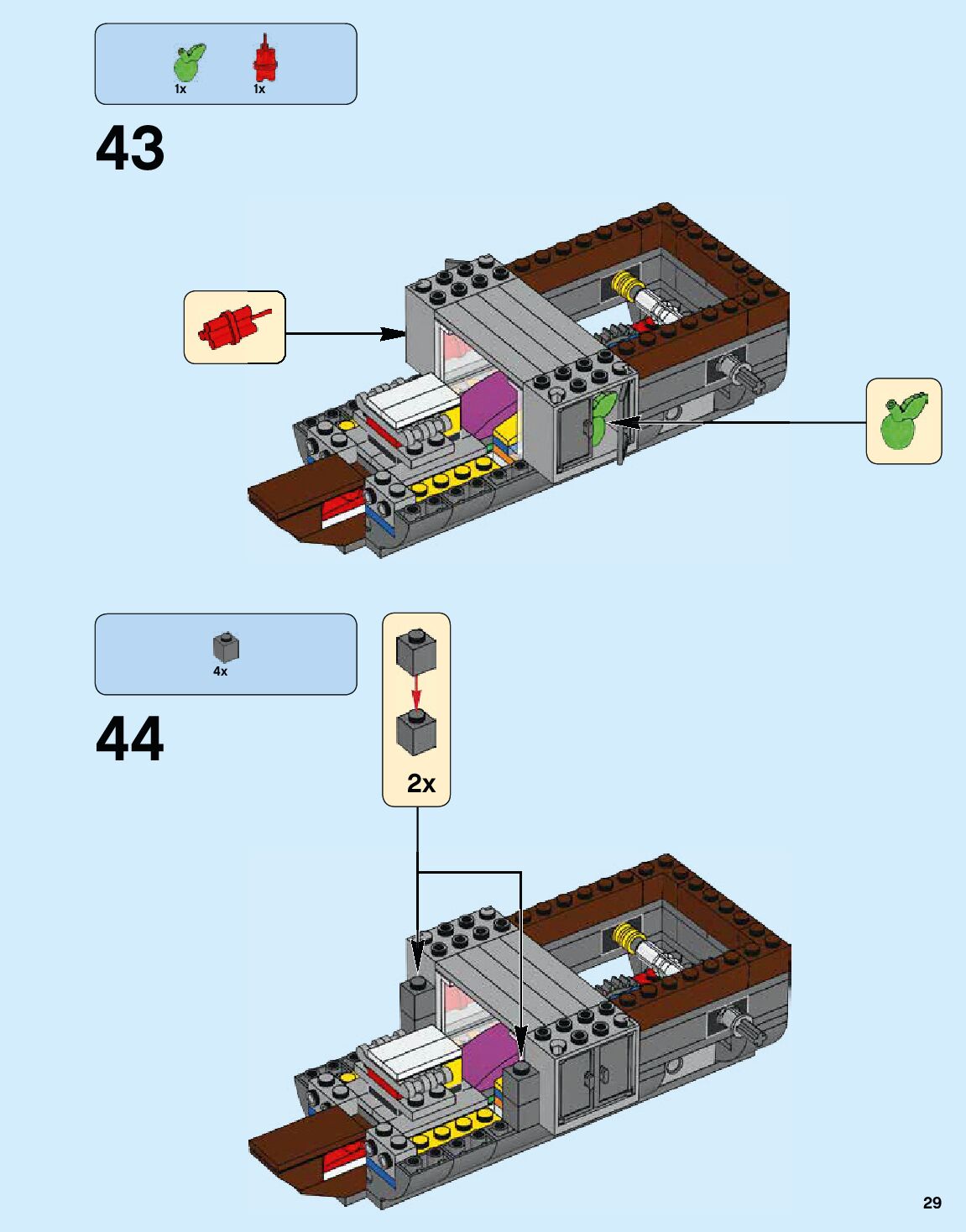 1x 1x

43

4x

44

2x

29