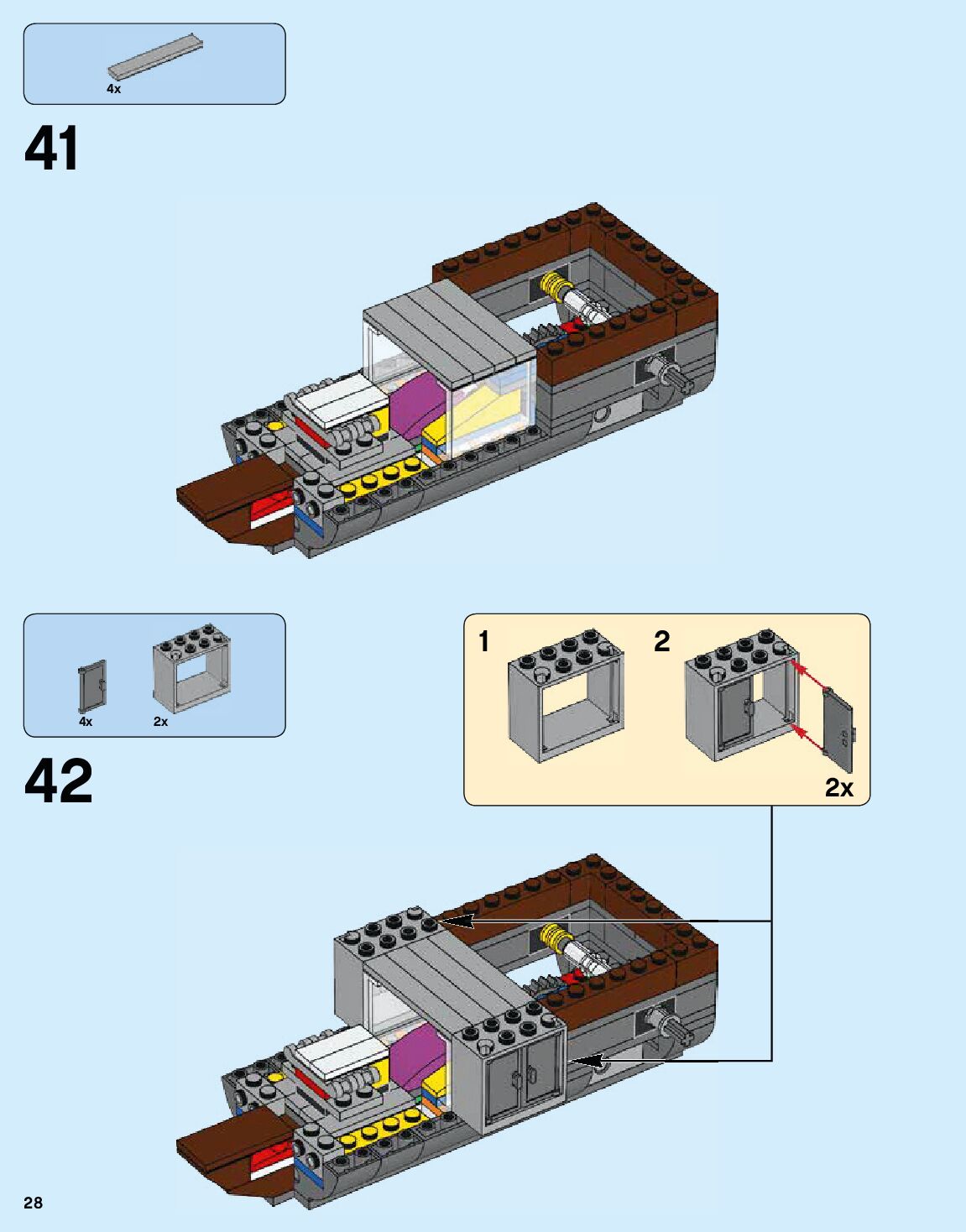 4x

41

4x
2x

42

1
2
2x

28