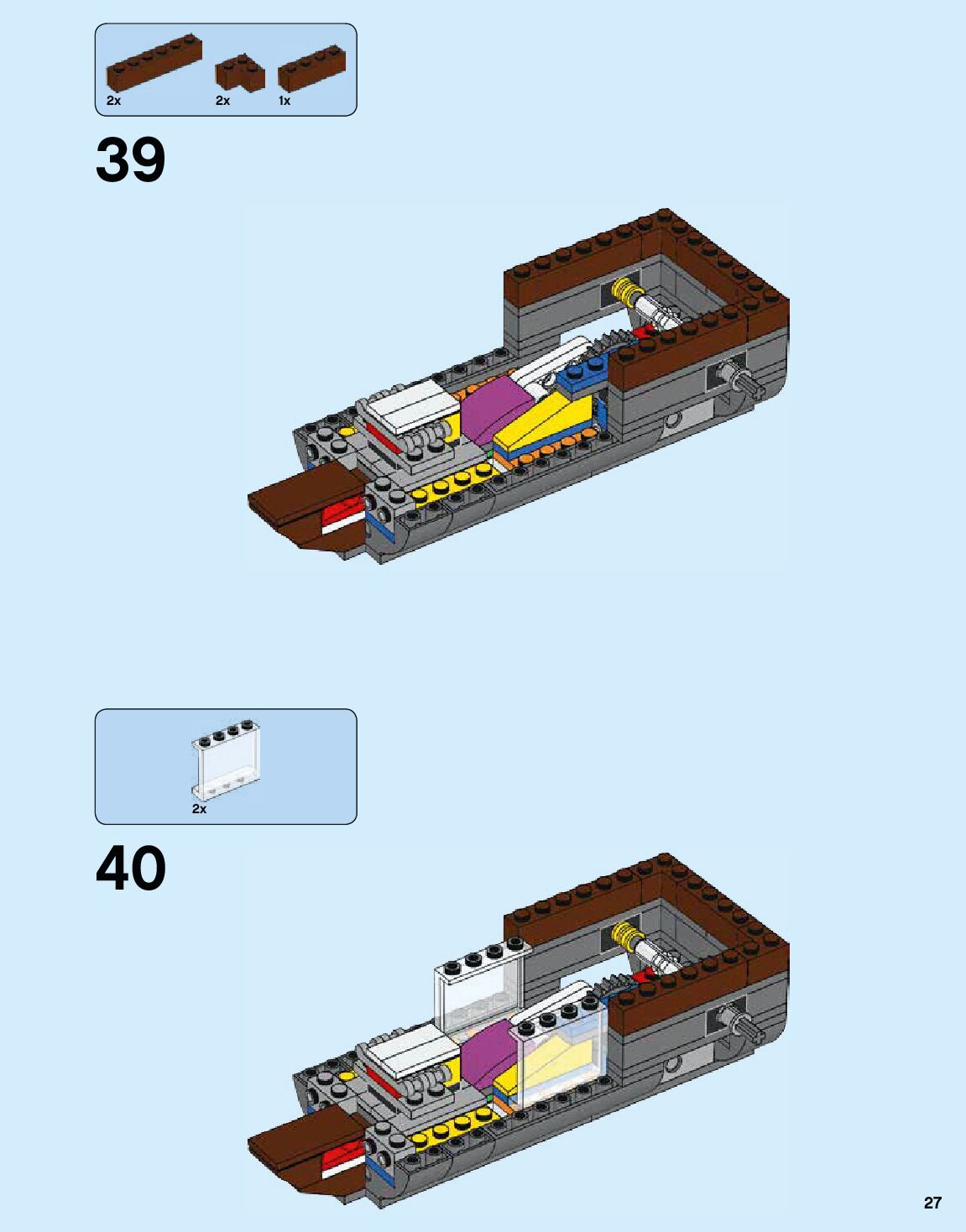 2x 2x 1x

39

2x

40

27