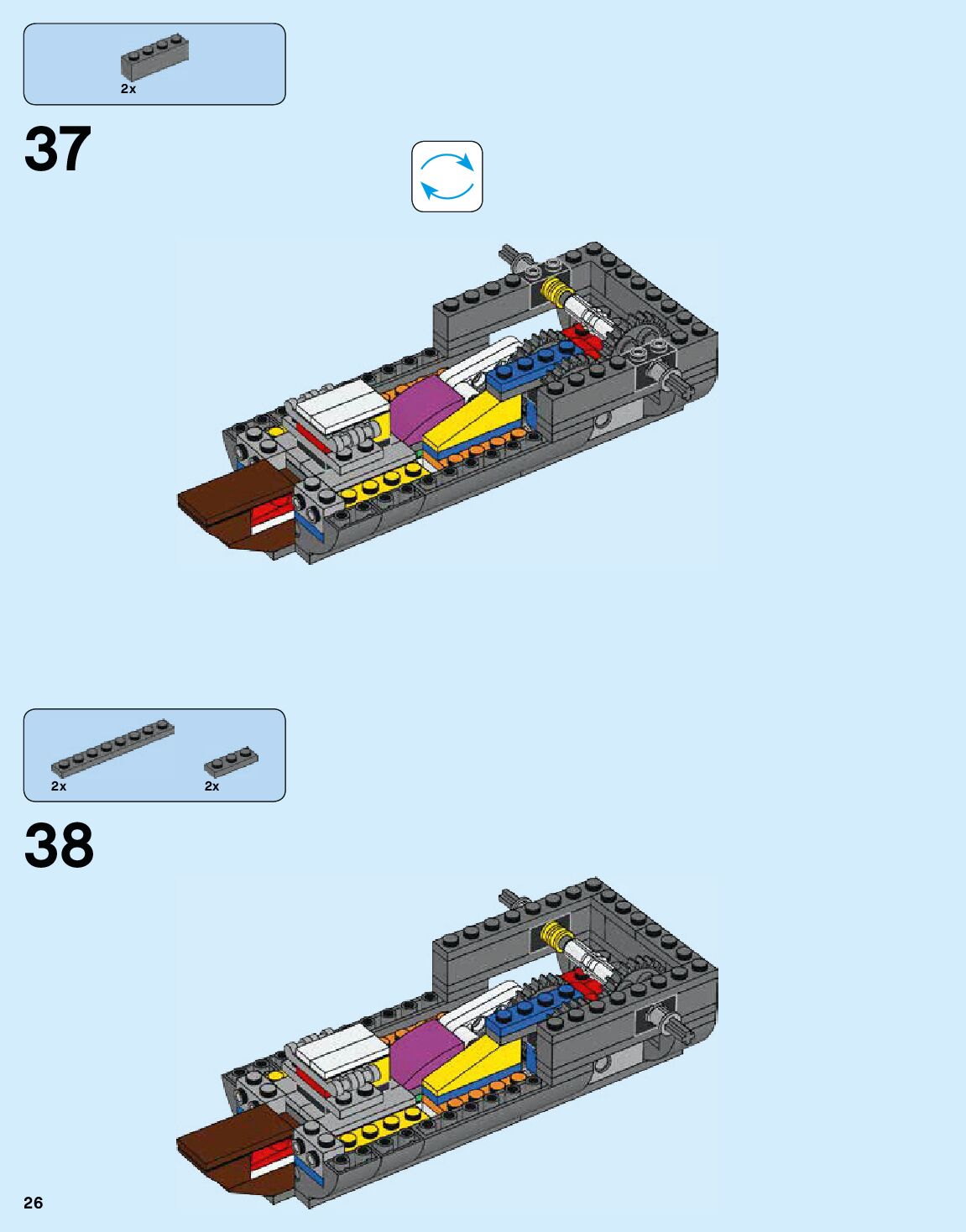 2x

37

2x

2x

38

26