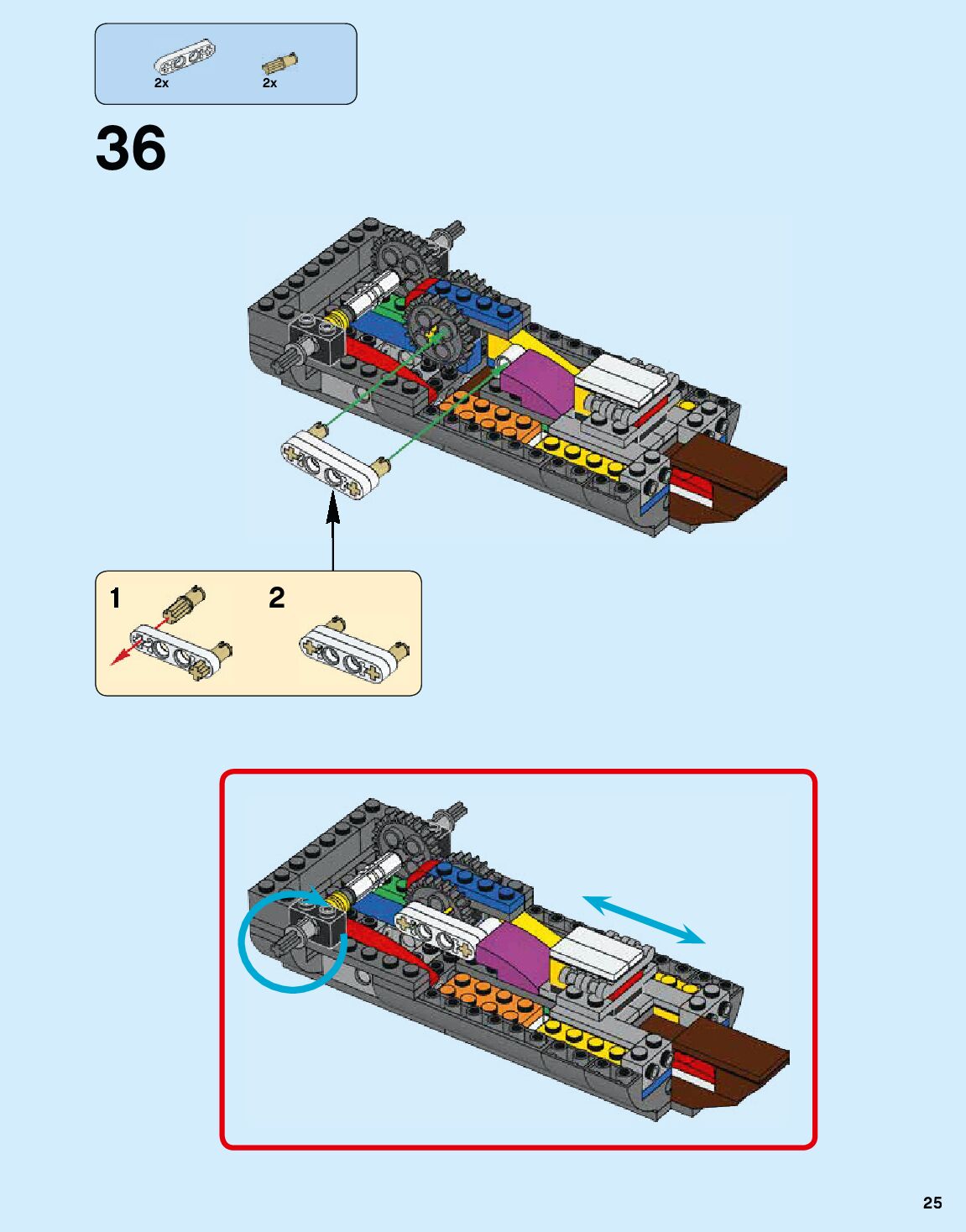 2x 2x

36

1 2

25