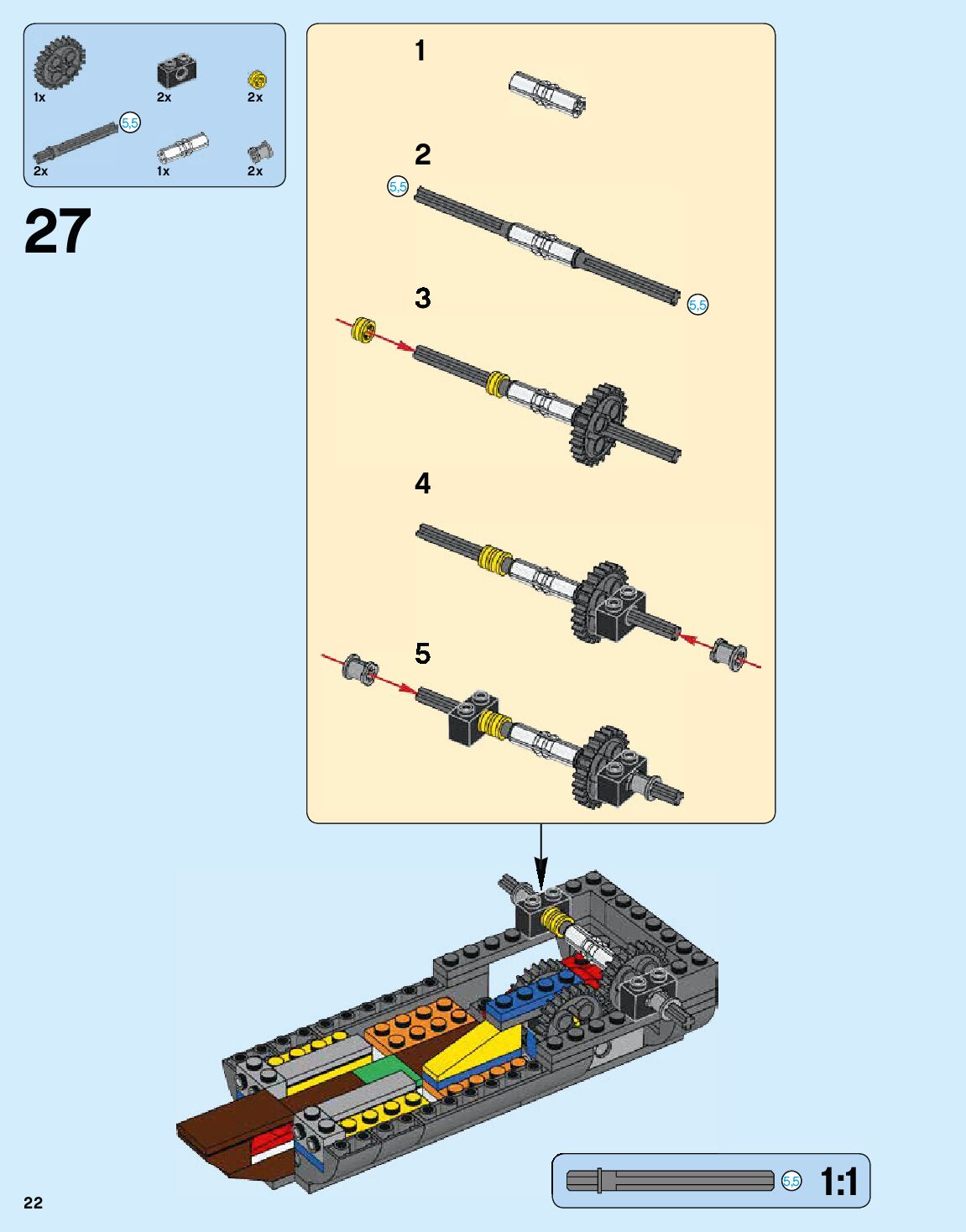 1x
2x
2x
5,5
2x
1x
2x

27

1

2
5,5
5,5

3

4

5

5,5 1:1

22