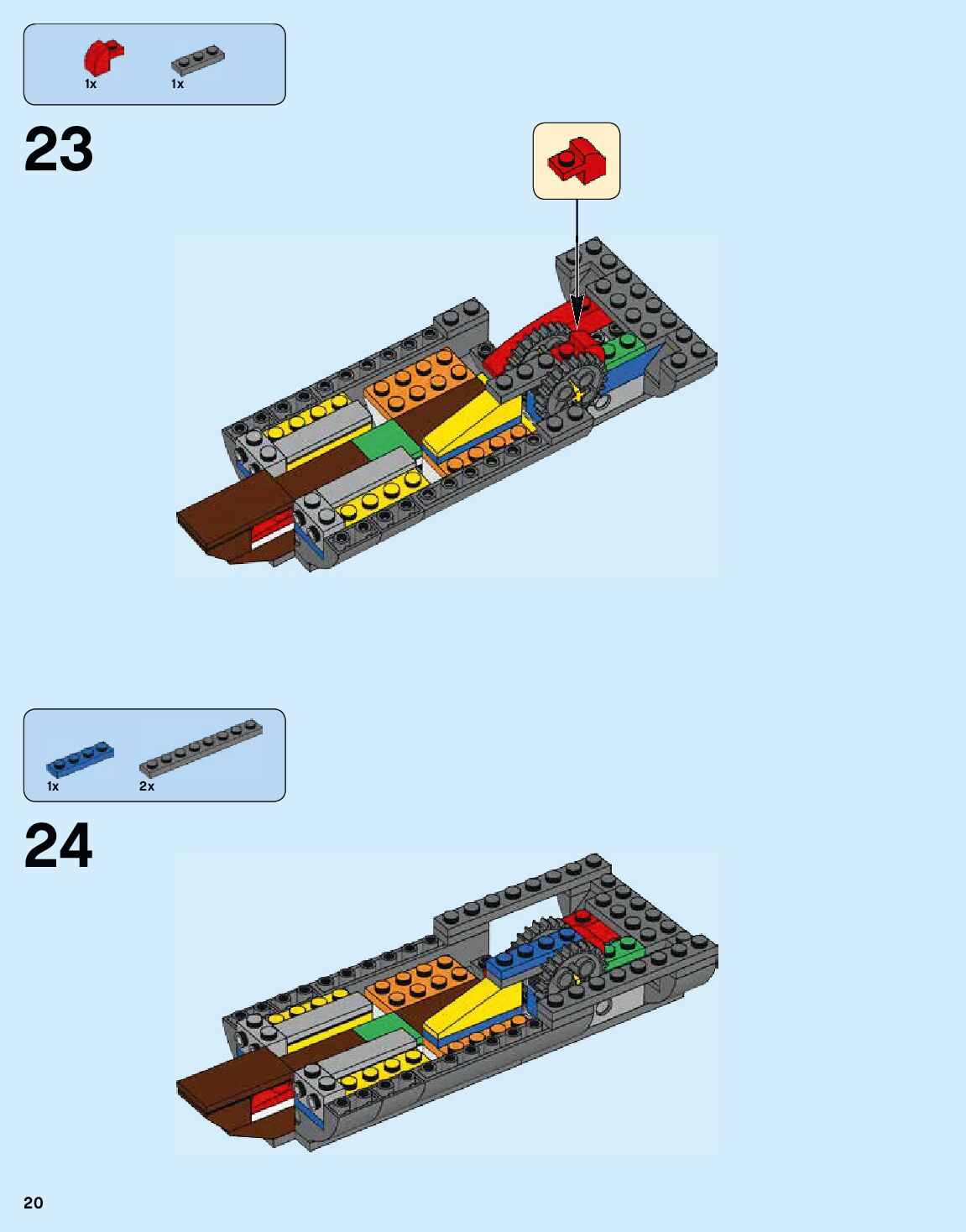 1x 1x

23

1x 2x

24

20