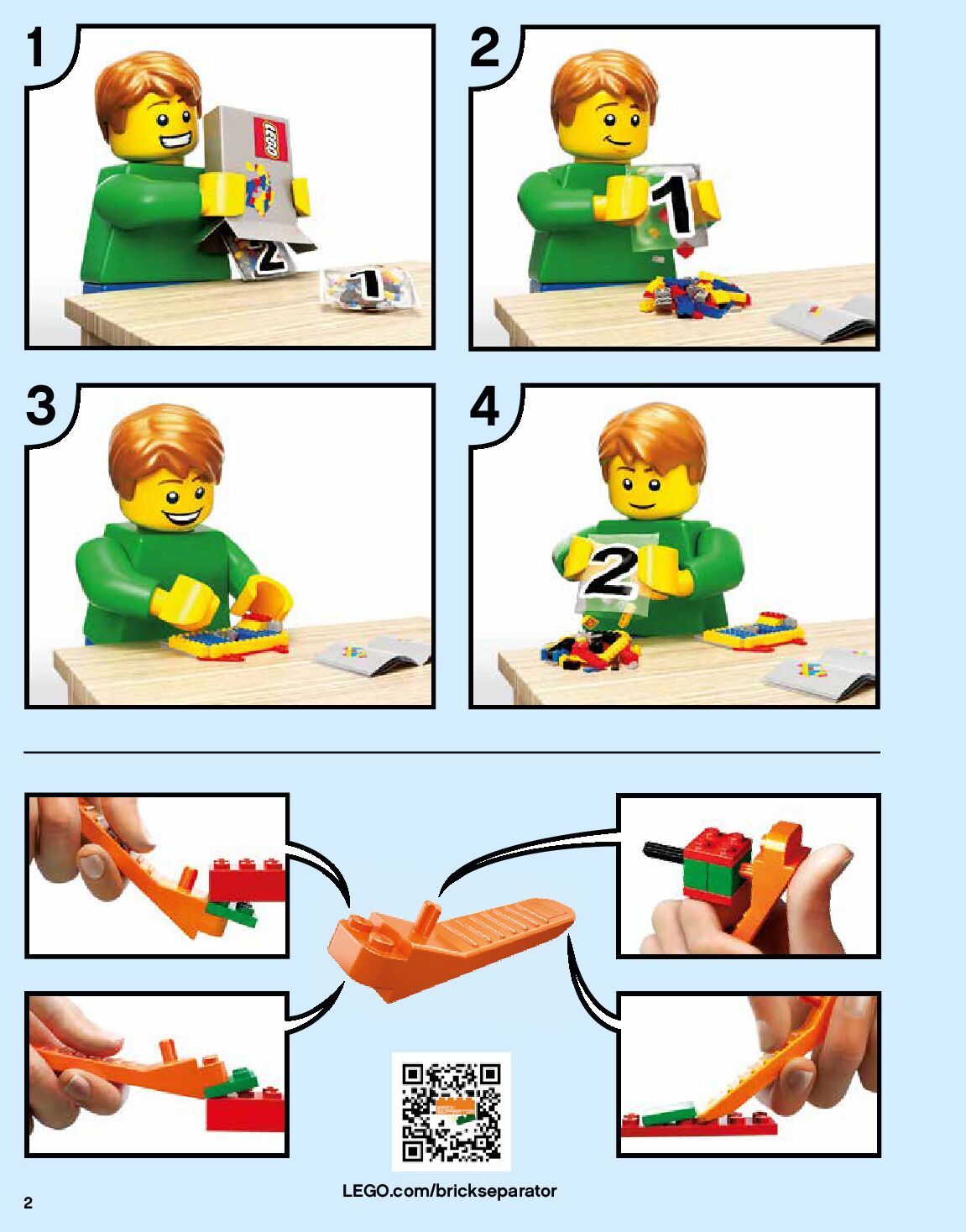 1

LEGO

2

1

2

1

3

4

2

LEGO.com/brickseparator

2