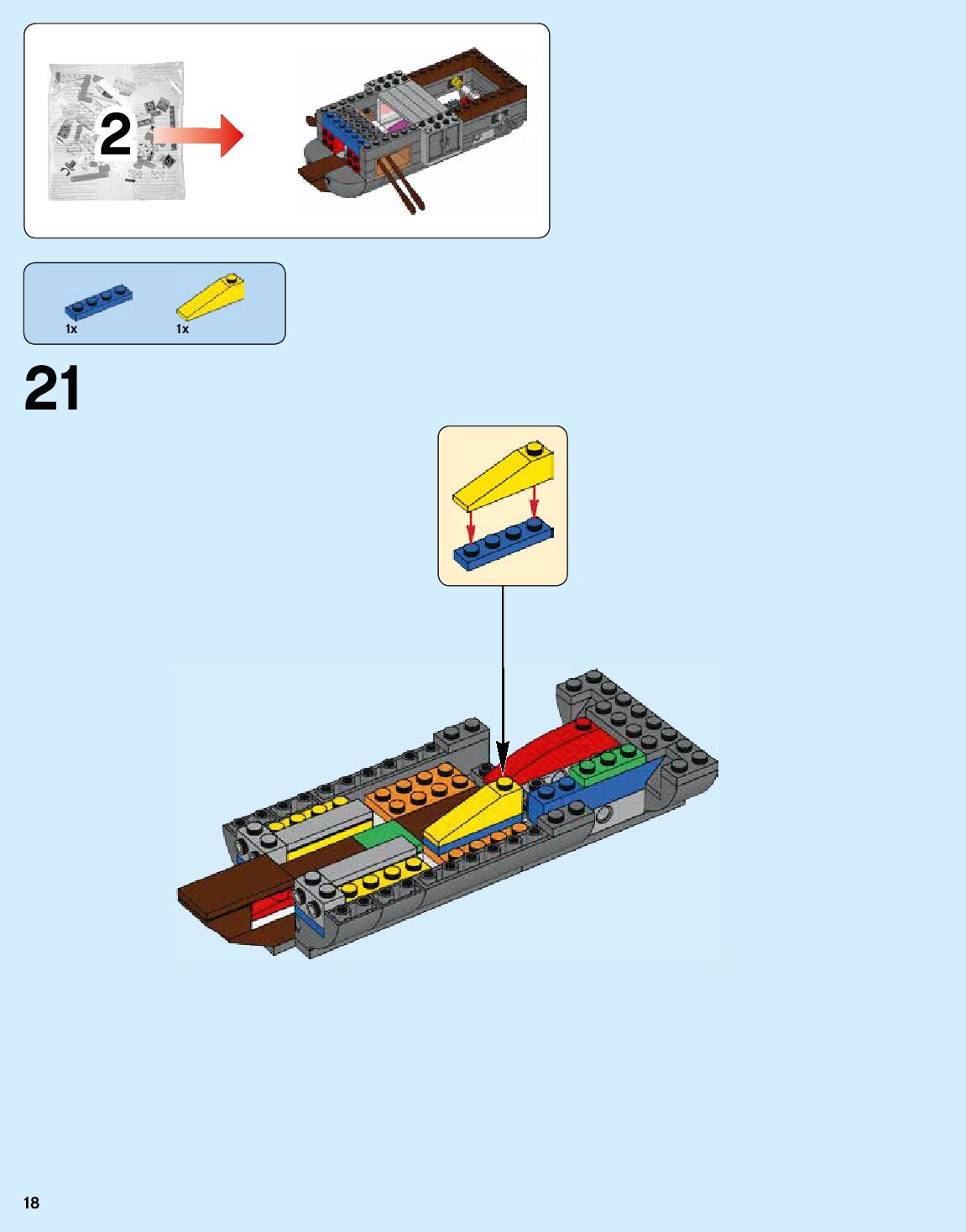 2

1x
1x

21

18