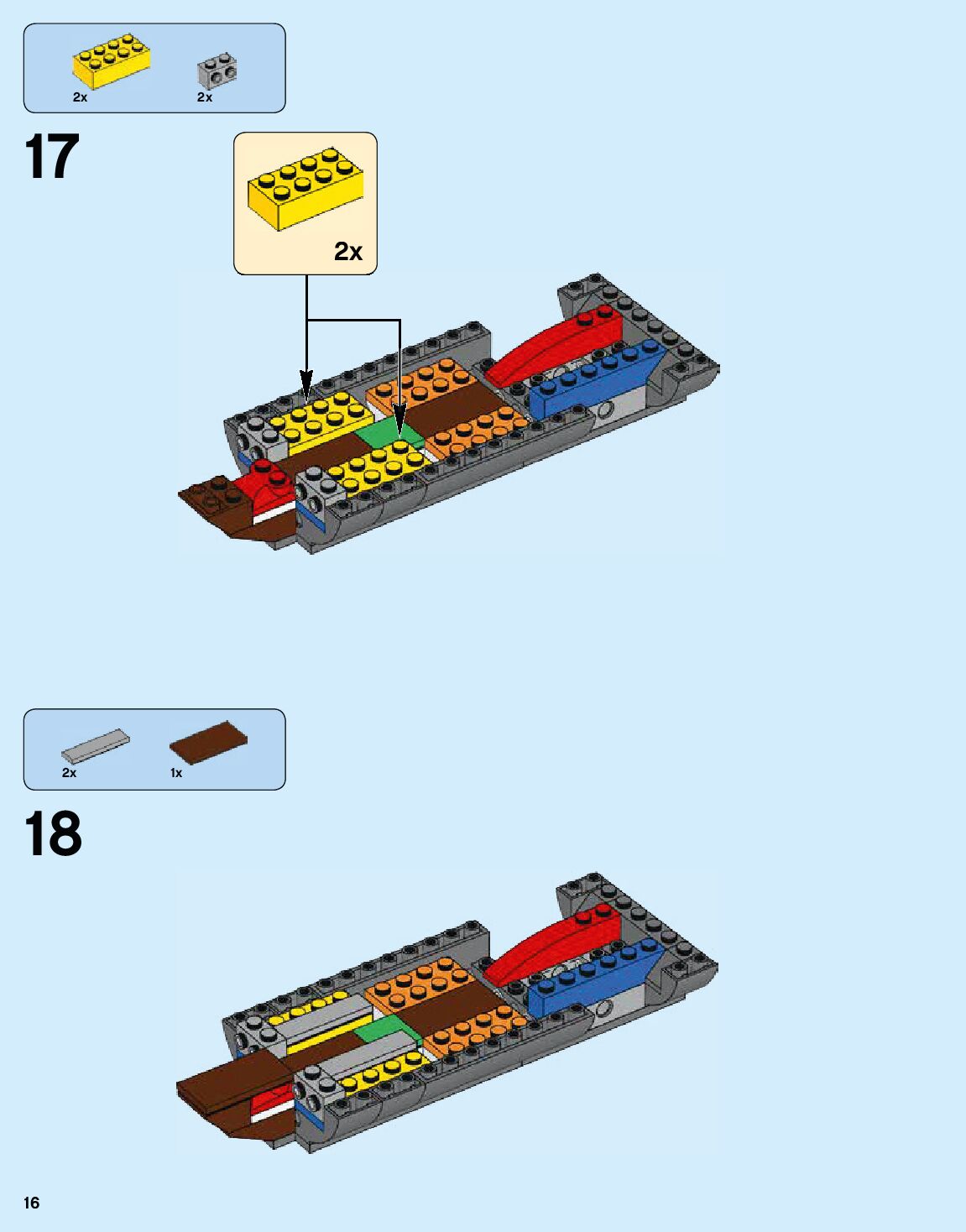 2x
2x

17

2x

2x
1x

18

16