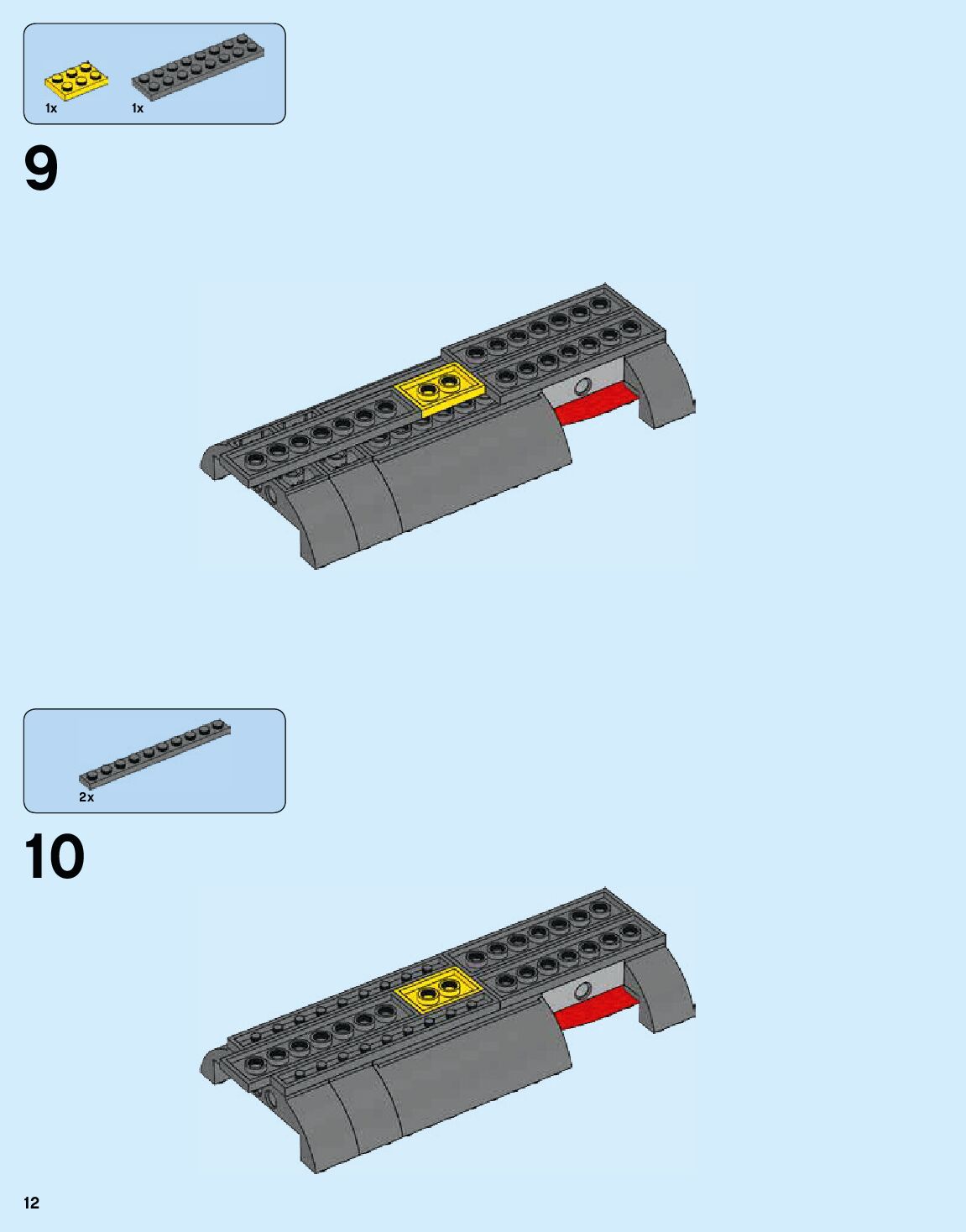 1x 1x

9

2x

10

12