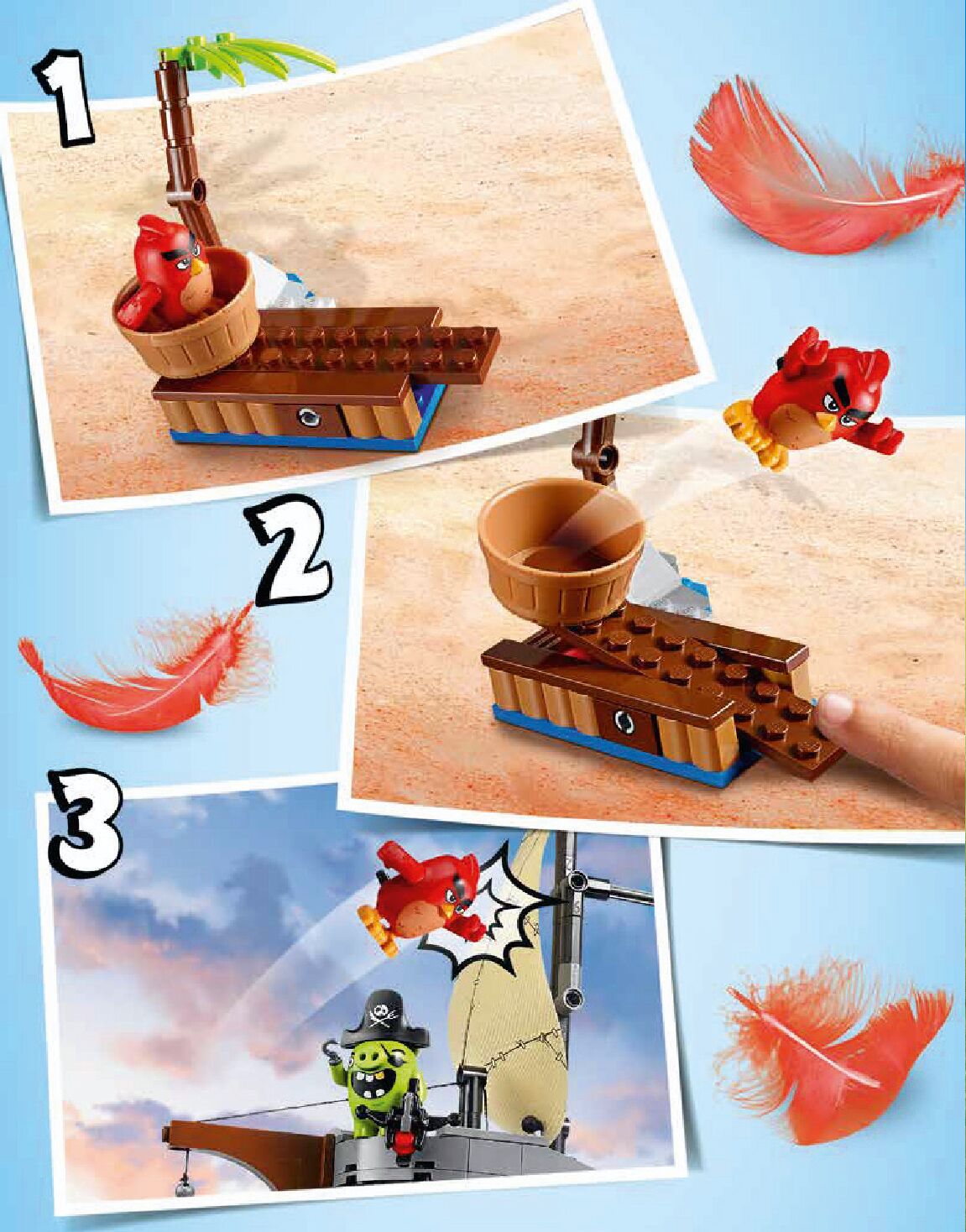 1

2

3