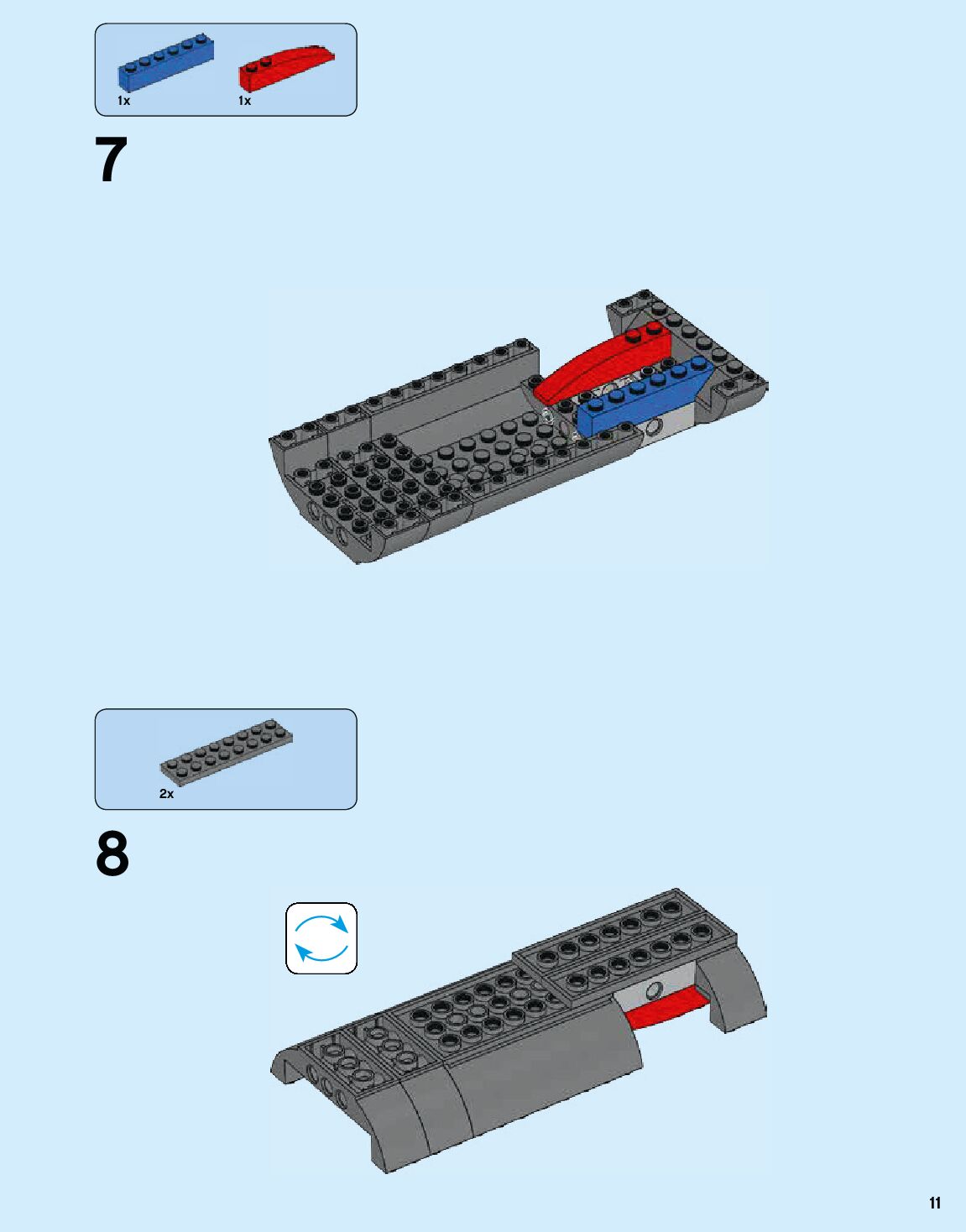 1x
1x

7

2x

8

11