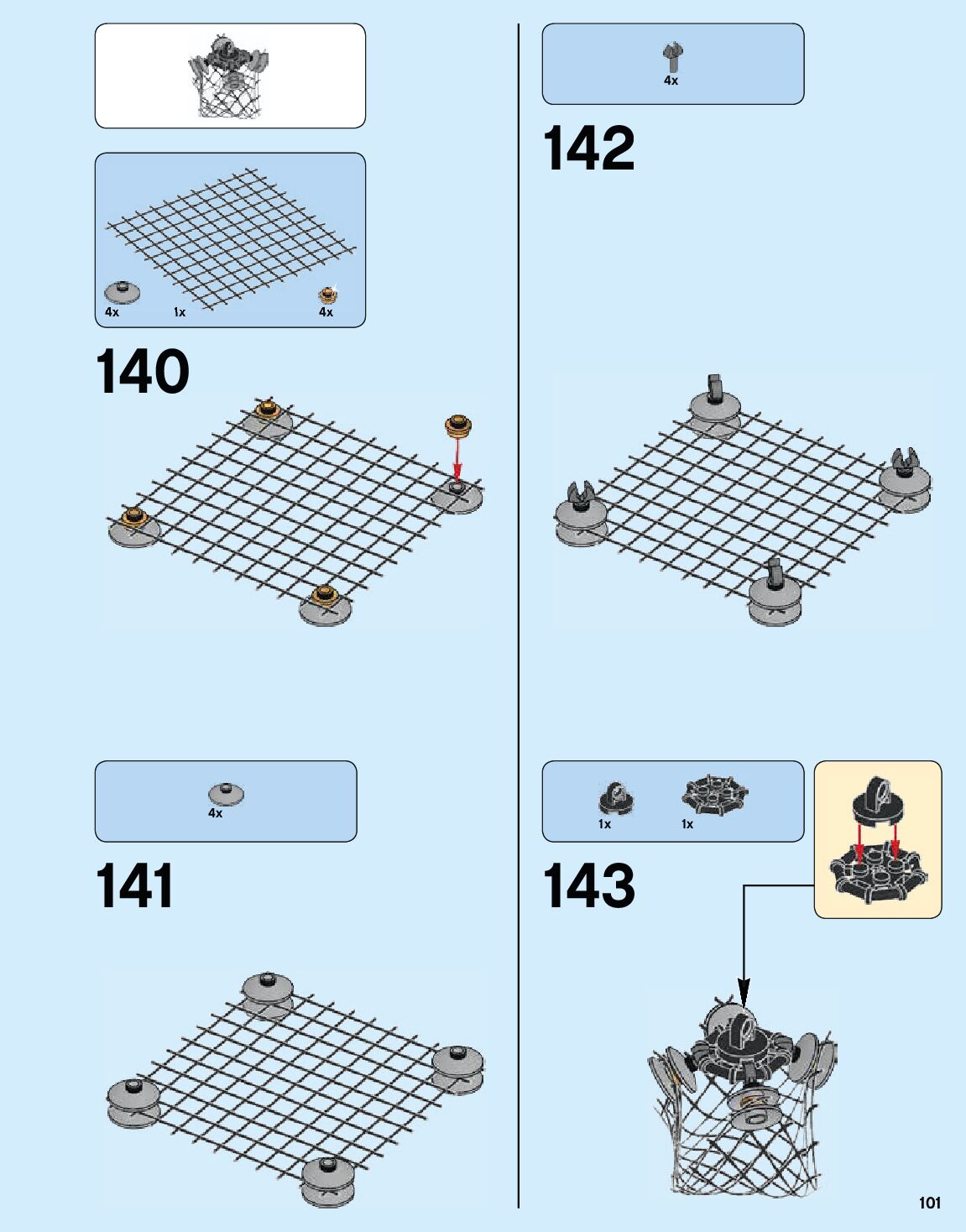 4x 1x 4x

140

4x

141

4x

142

1x 1x

143

101