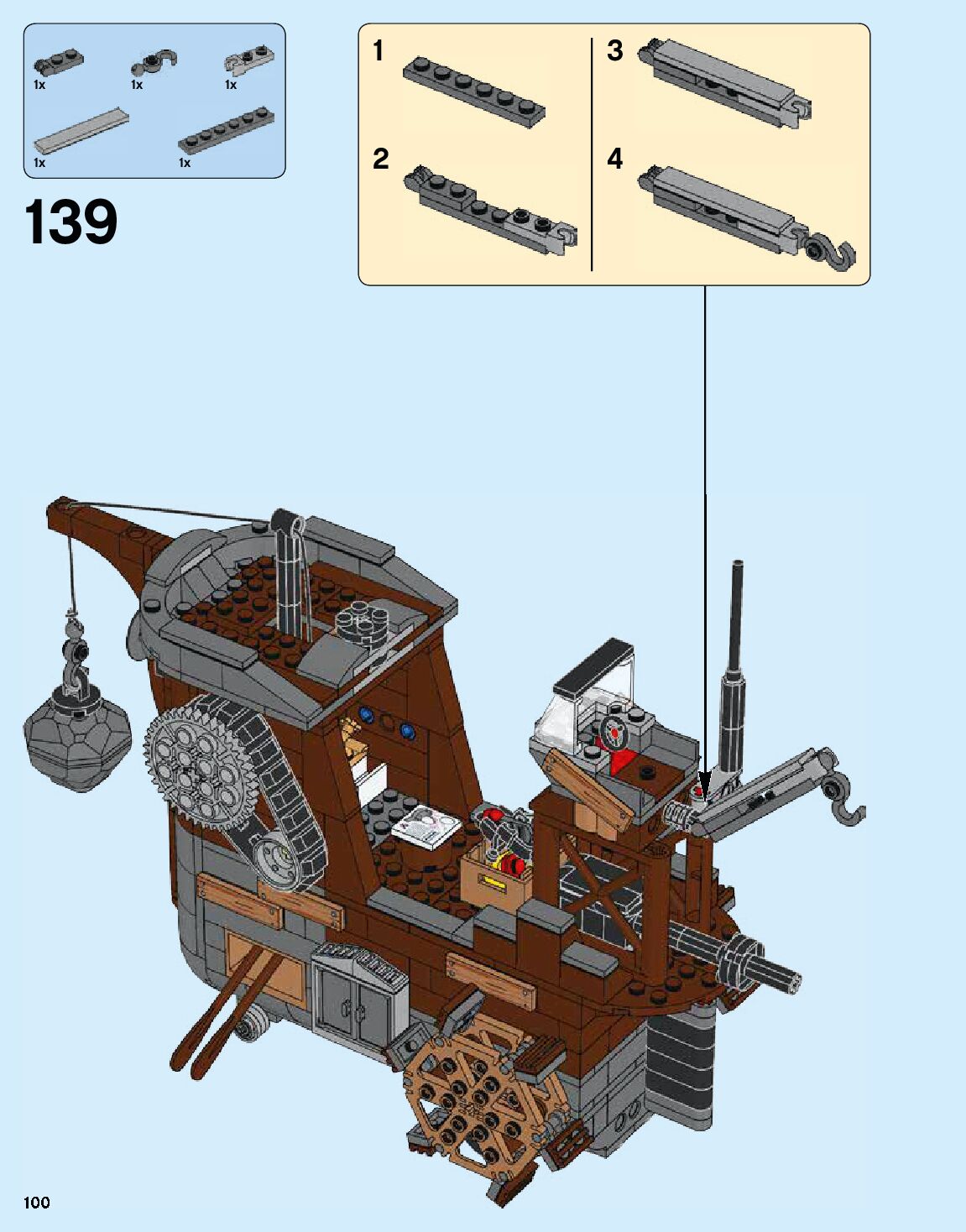 1x
1x
1x
1x
1x

139

1
2
3
4

100