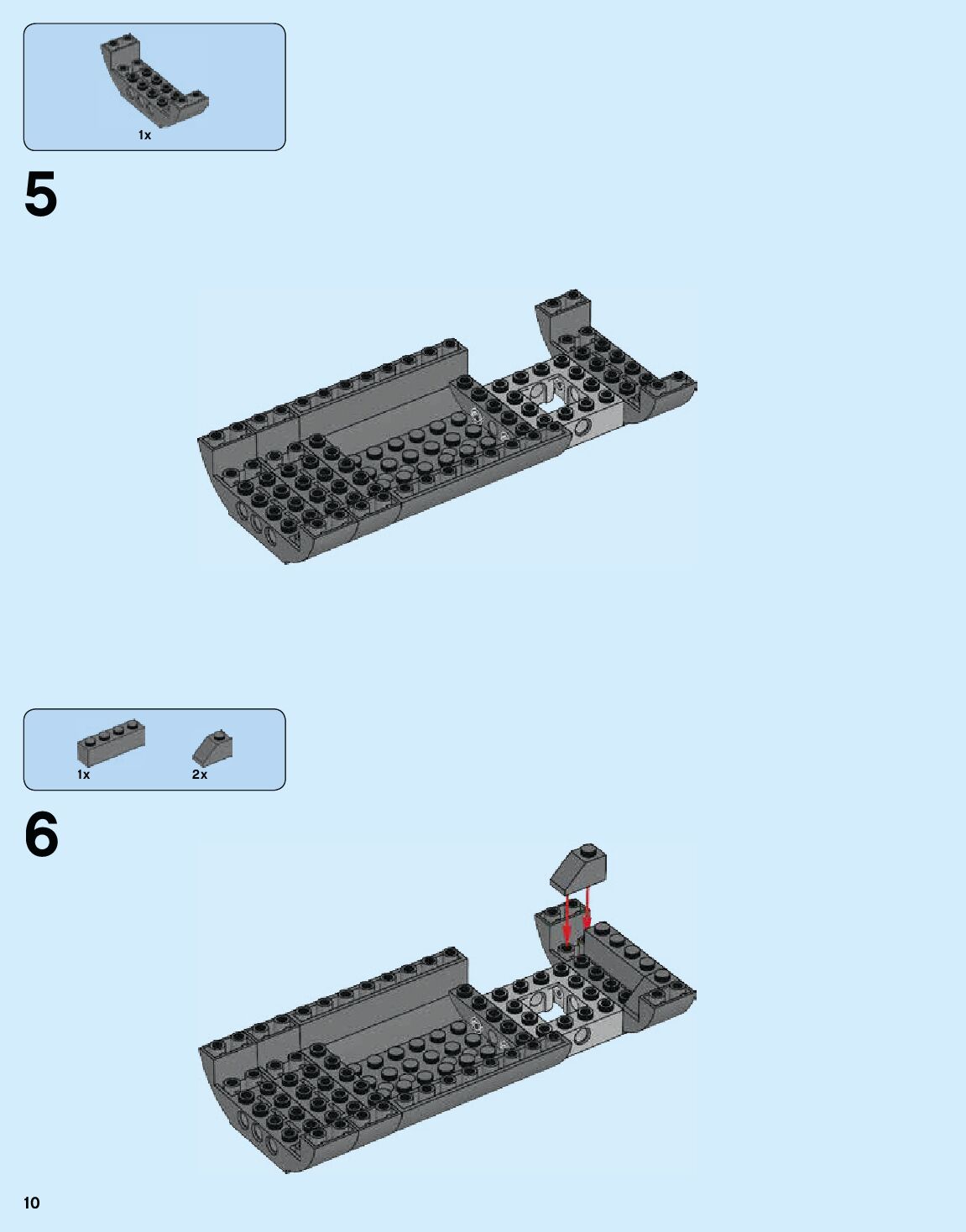 1x

5

1x

2x

6

10