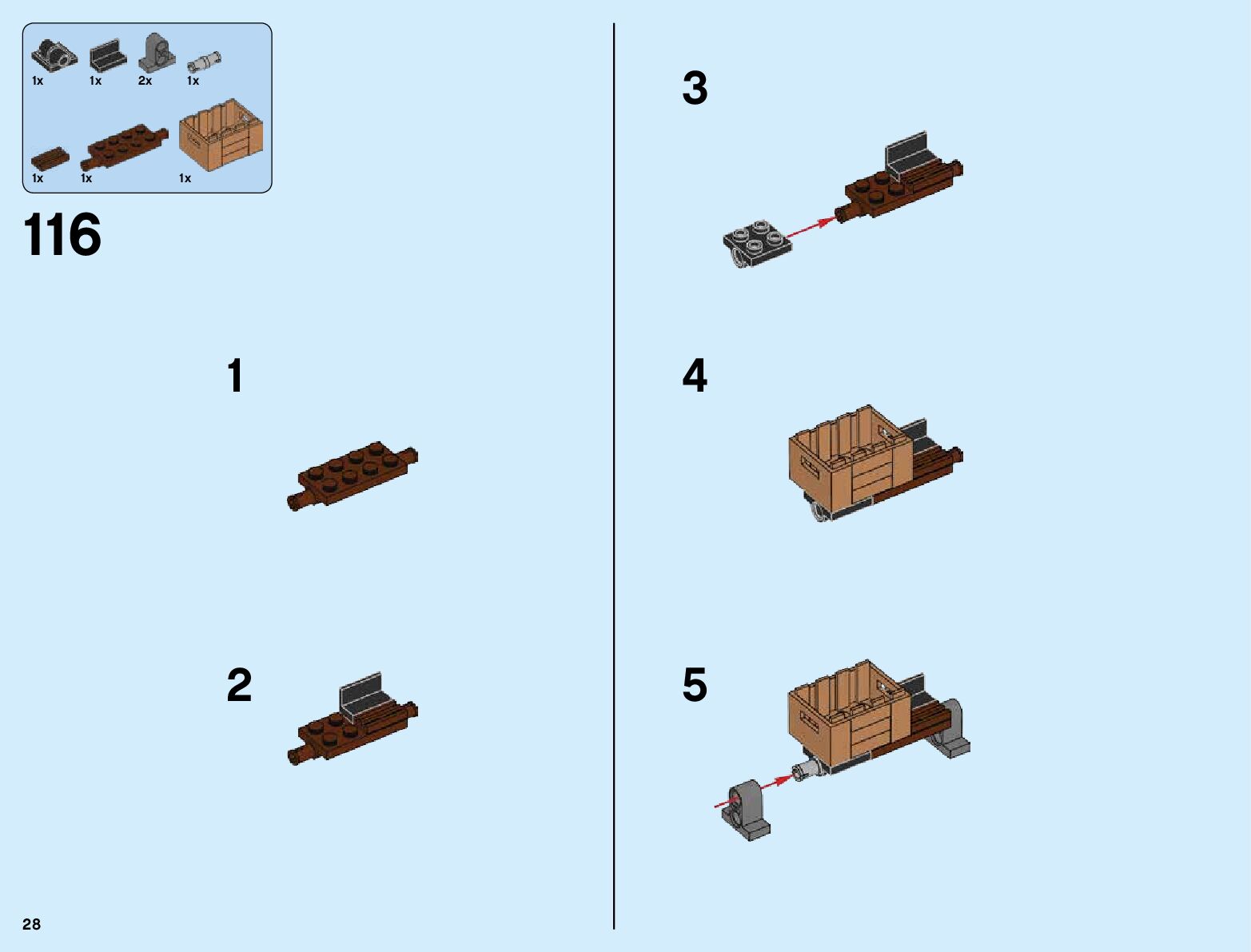 1x 1x 2x 1x

1x 1x 1x

116

1

2

3

4

5

28