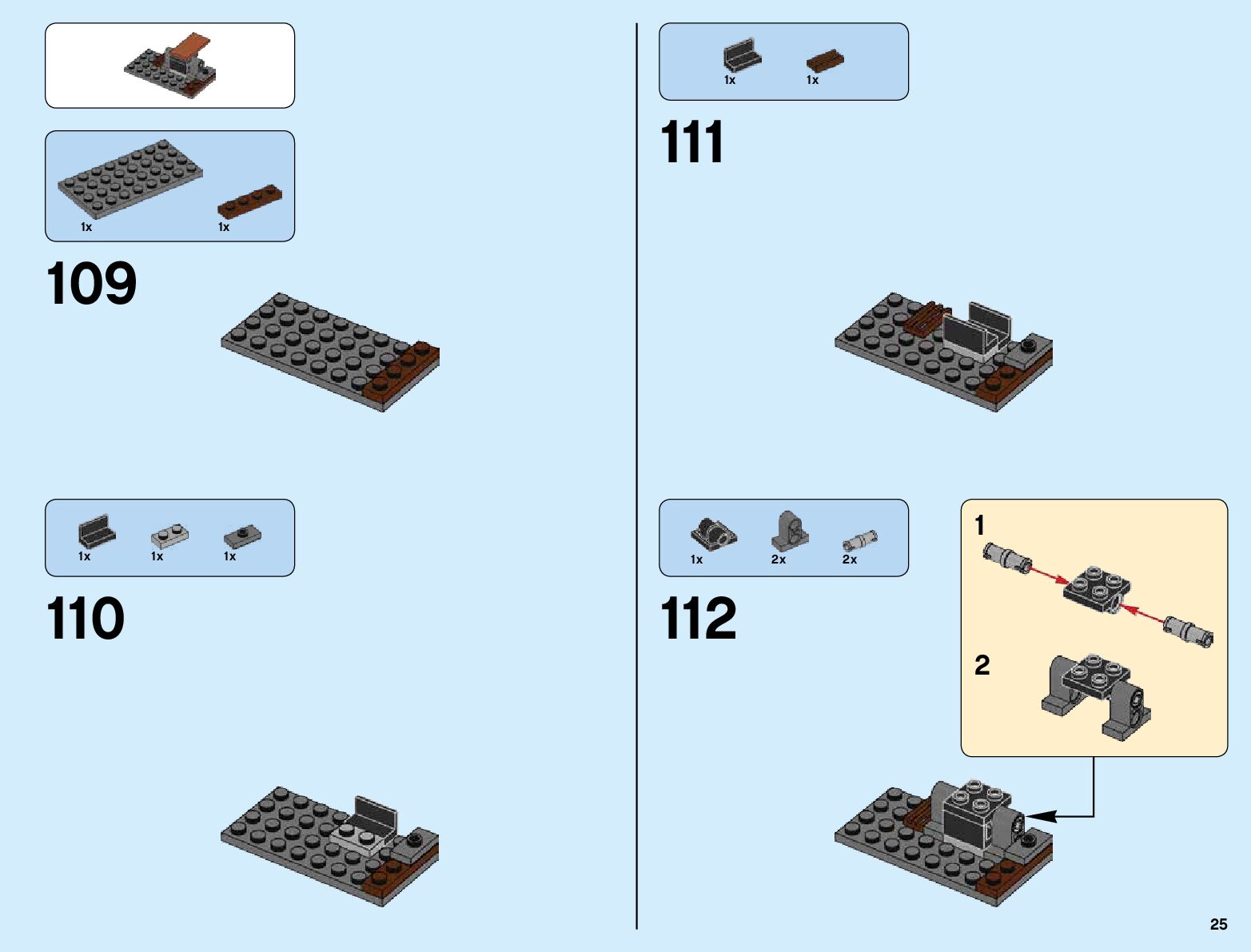 1x 1x

109

1x 1x 1x

110

1x 1x

111

1x 2x 2x

112

1

2

25