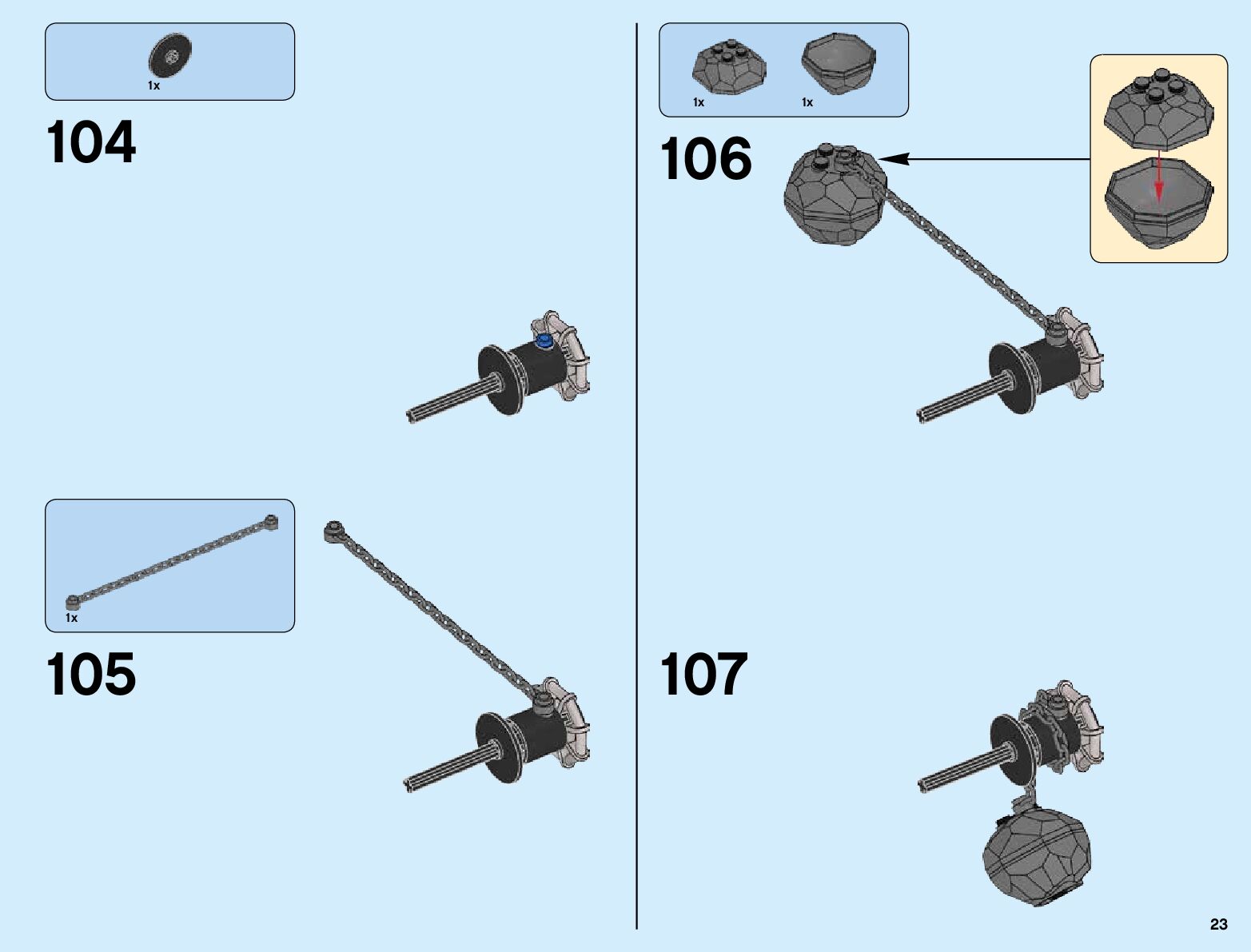 1x

104

1x

105

1x 1x

106

107

23