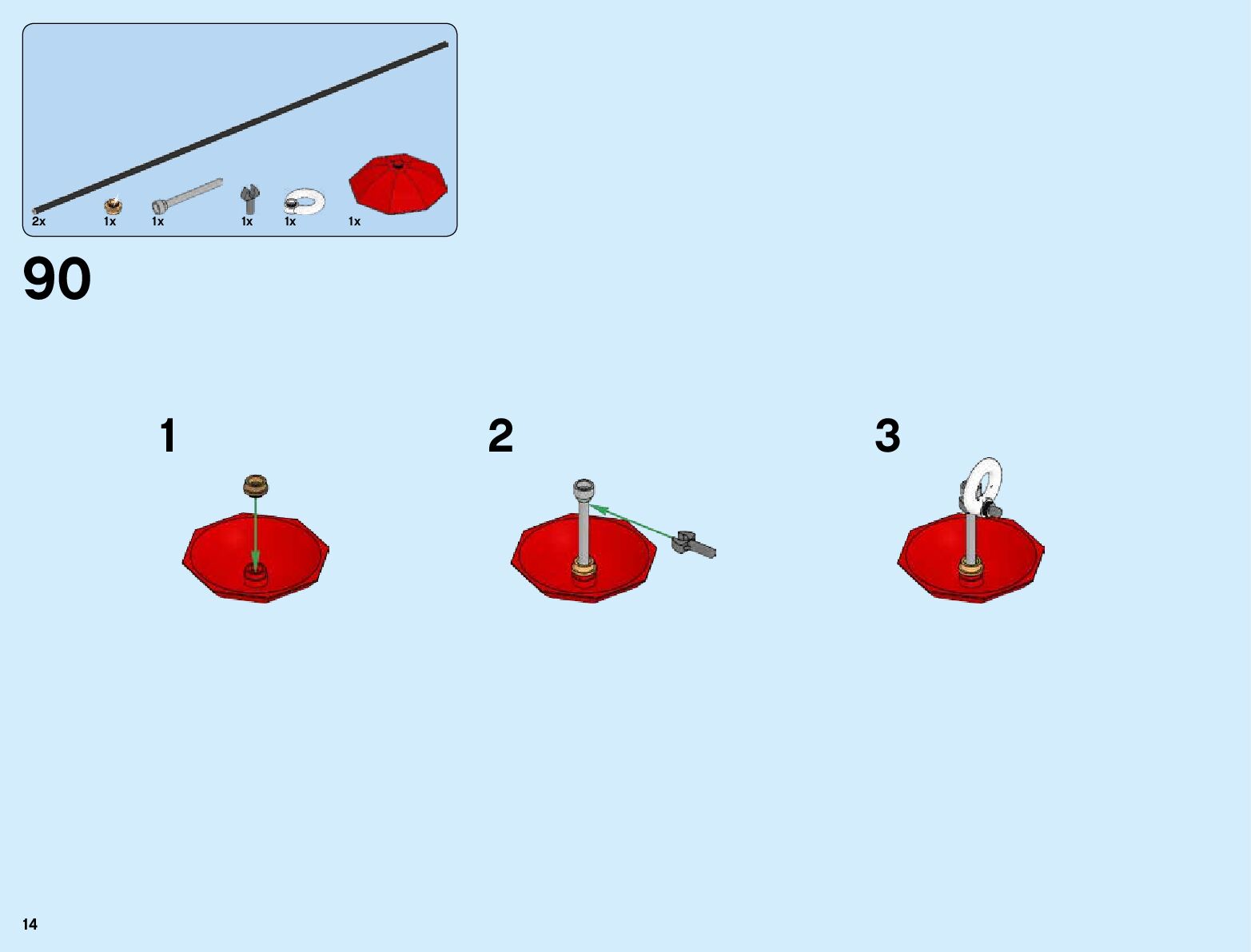 2x 1x 1x 1x 1x 1x

90

1

2

3

14