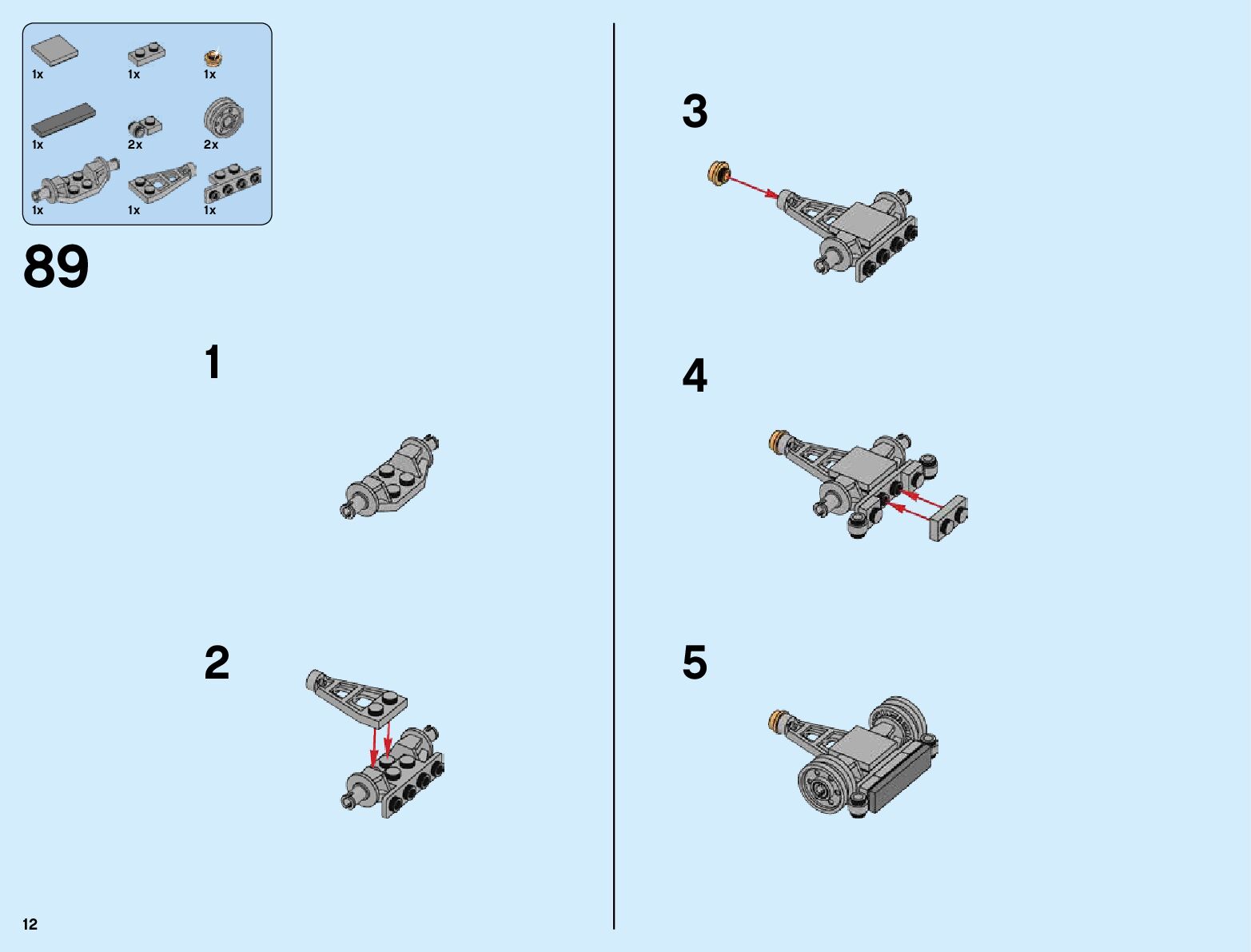 1x 1x 1x
1x 2x 2x
1x 1x 1x

89

1

2

3

4

5

12