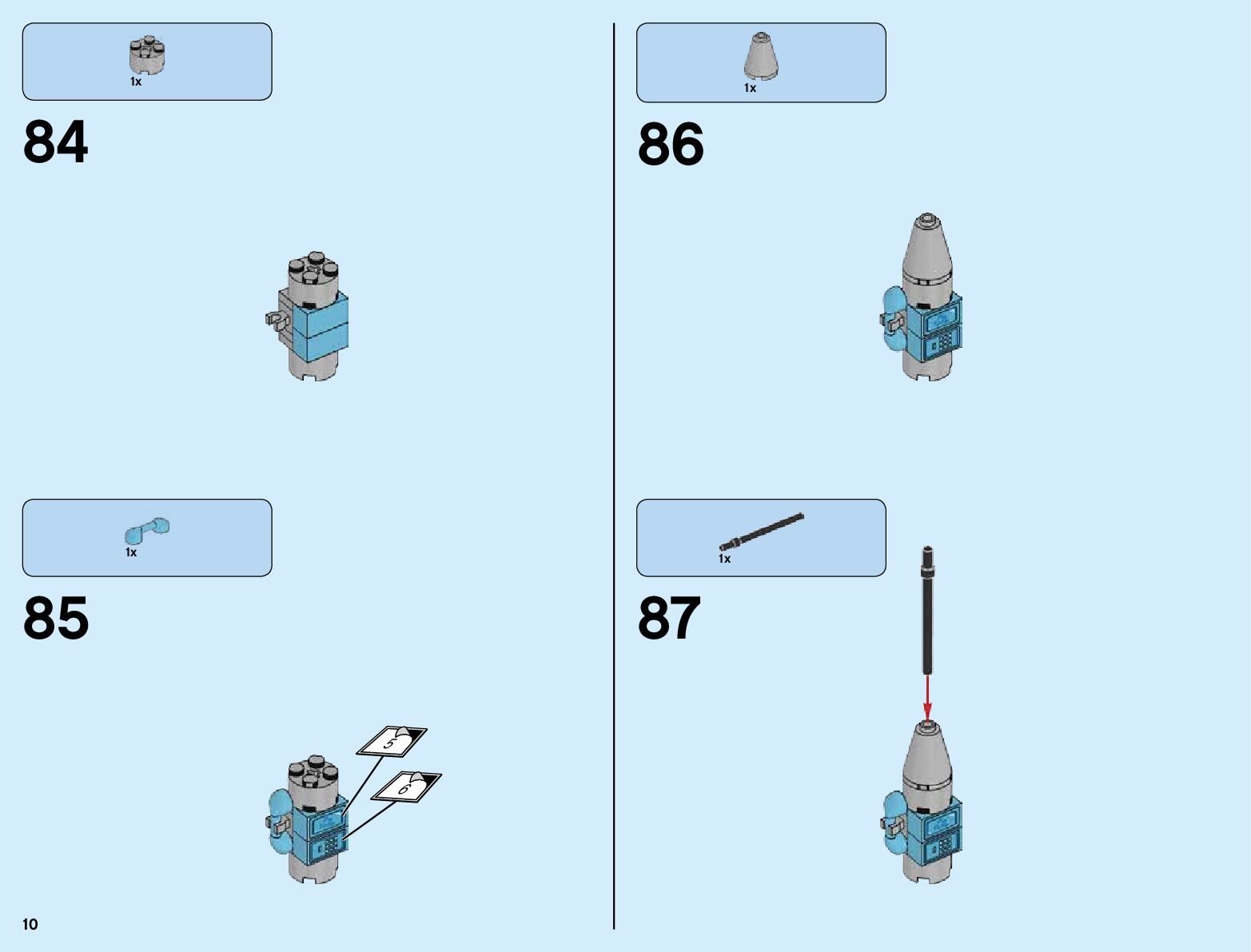 1x

84

1x

85

5

6

10

1x

86

1x

87