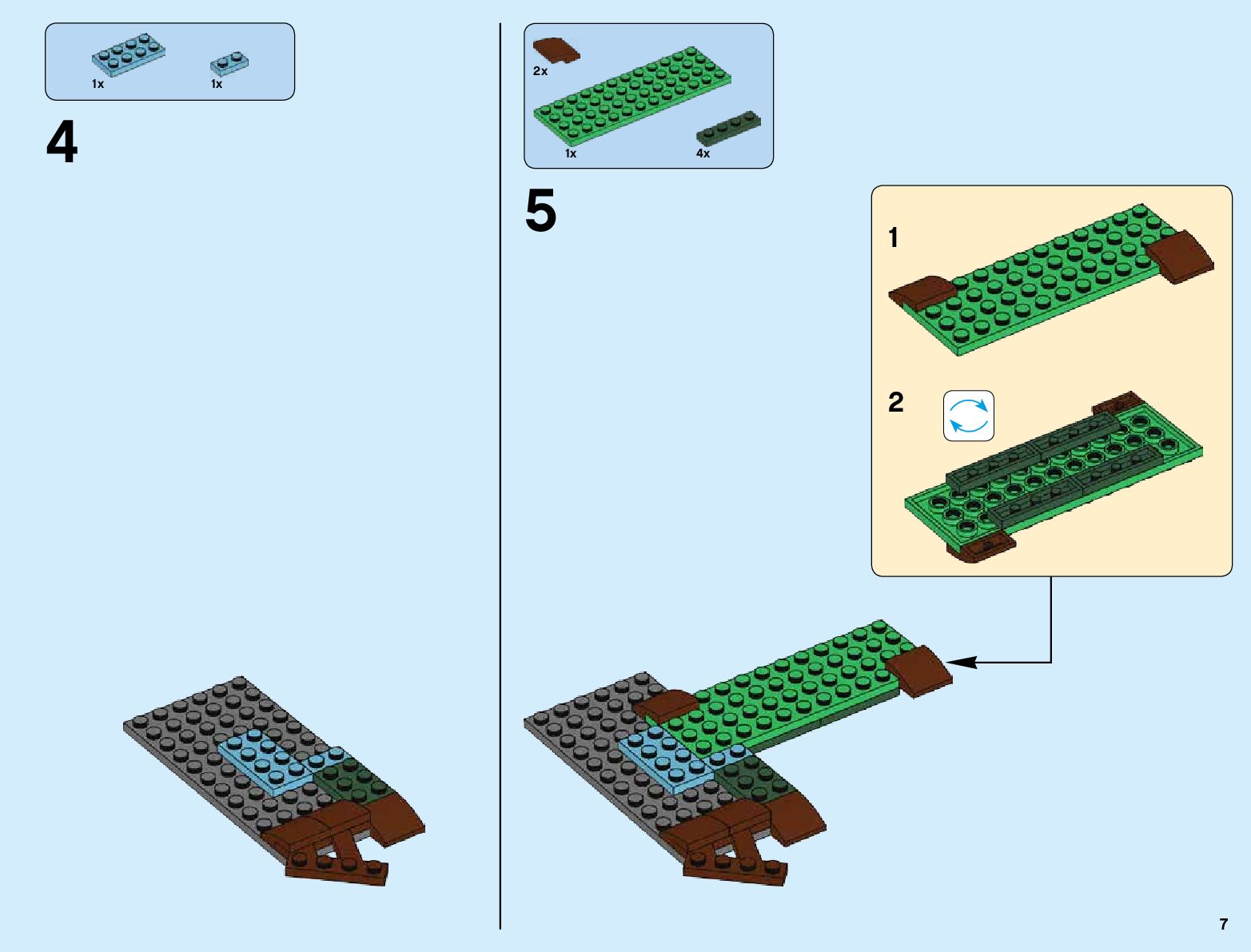 1x 1x

4

2x

1x 4x

5

1

2

7