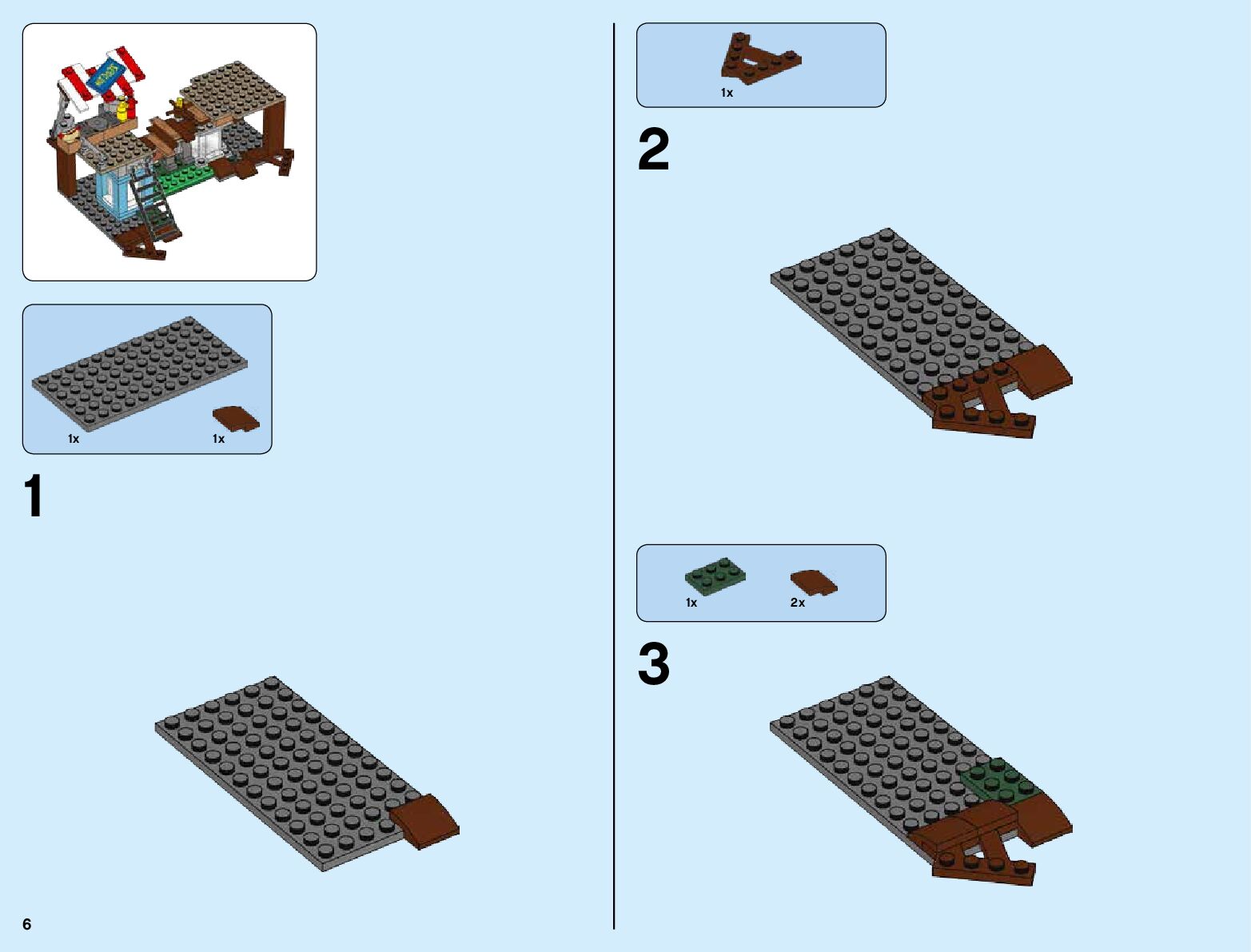 1x

1x

1

6

1x

2

1x

2x

3