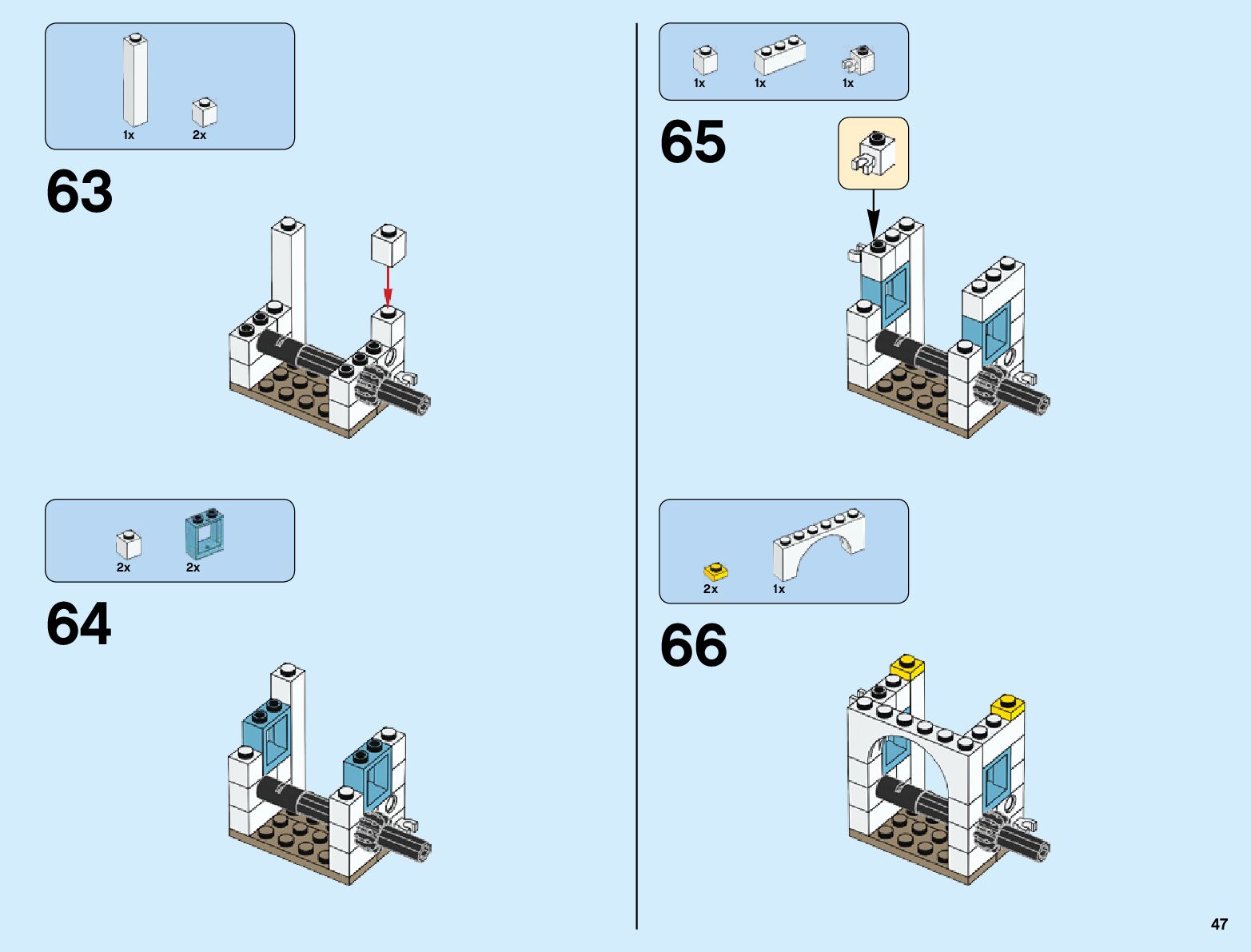 1x 2x

63

2x 2x

64

1x 1x 1x

65

2x 1x

66

47