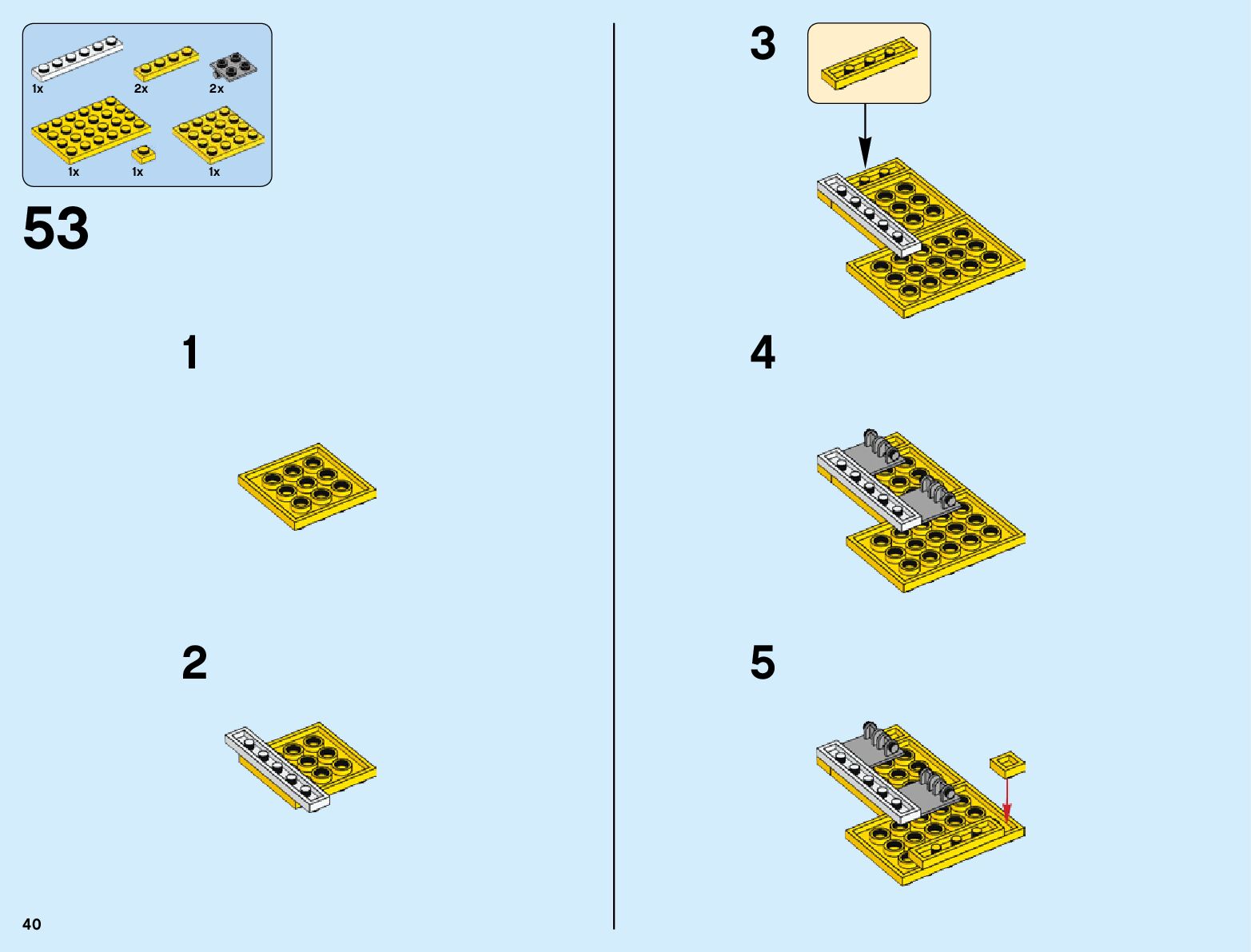 1x
2x
2x
1x
1x
1x

53

1

2

3

4

5

40