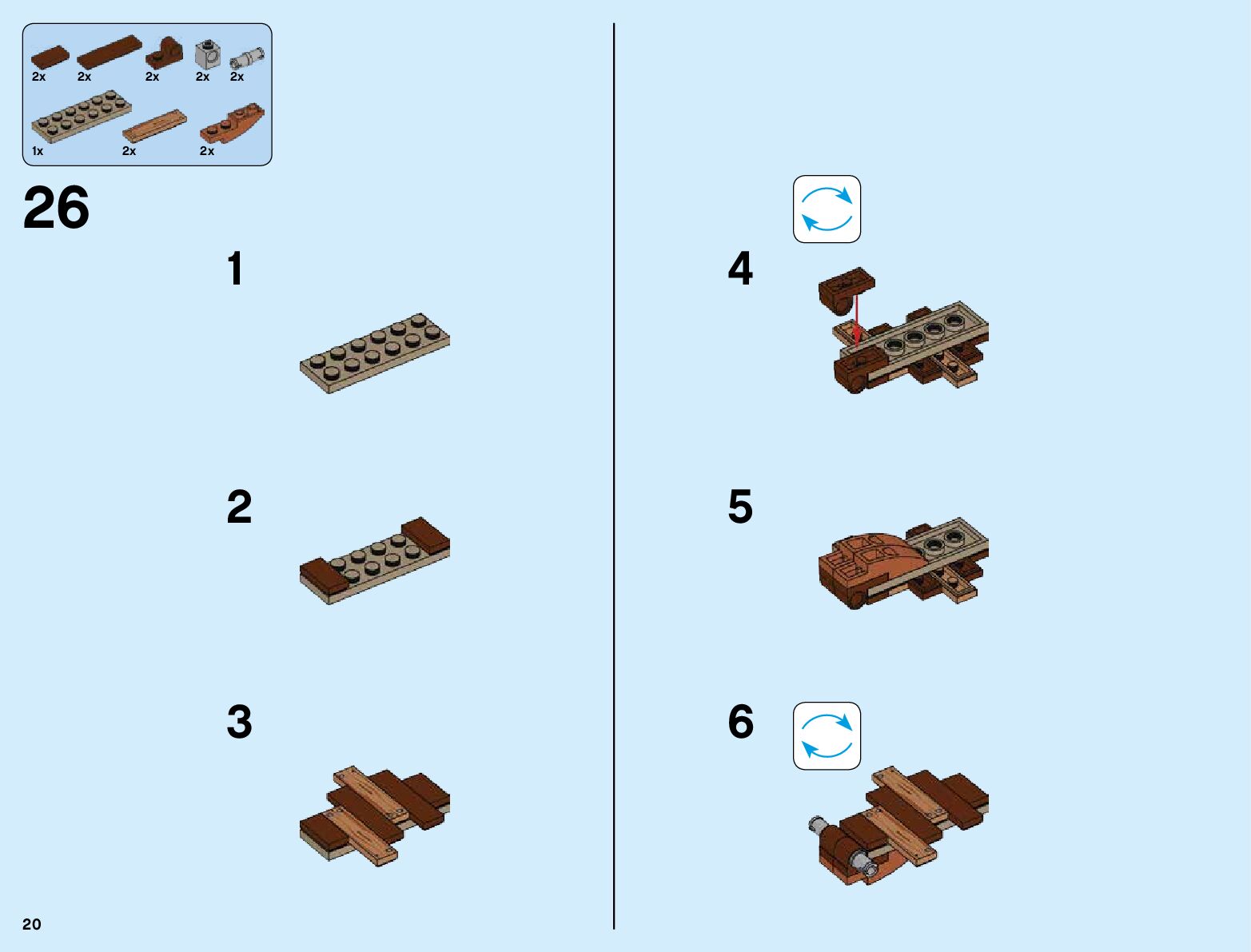 2x 2x 2x 2x 2x
1x 2x 2x

26

1

2

3

4

5

6

20